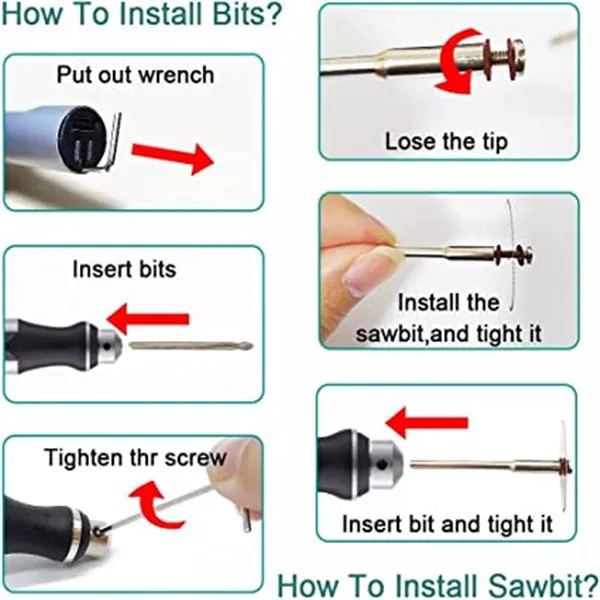 How To Install Bits?

Put out wrench

Insert bits

Tighten thr screw

Lose the tip

Install the sawbit,and tight it

Insert bit and tight it

How To Install Sawbit?