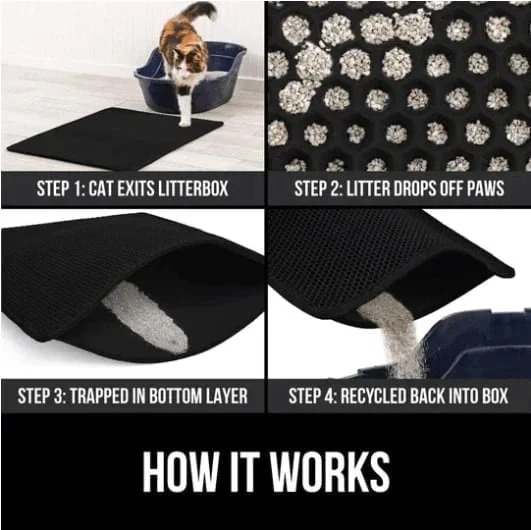 STEP 1: CAT EXITS LITTERBOX

STEP 2: LITTER DROPS OFF PAWS

STEP 3: TRAPPED IN BOTTOM LAYER

STEP 4: RECYCLED BACK INTO BOX

HOW IT WORKS