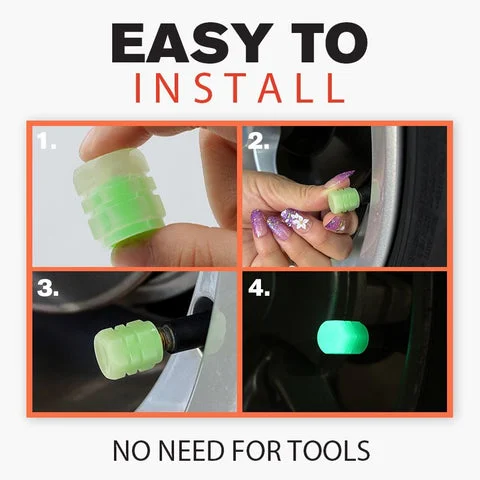 EASY TO
INSTALL

1.

2.

3.

4.

NO NEED FOR TOOLS