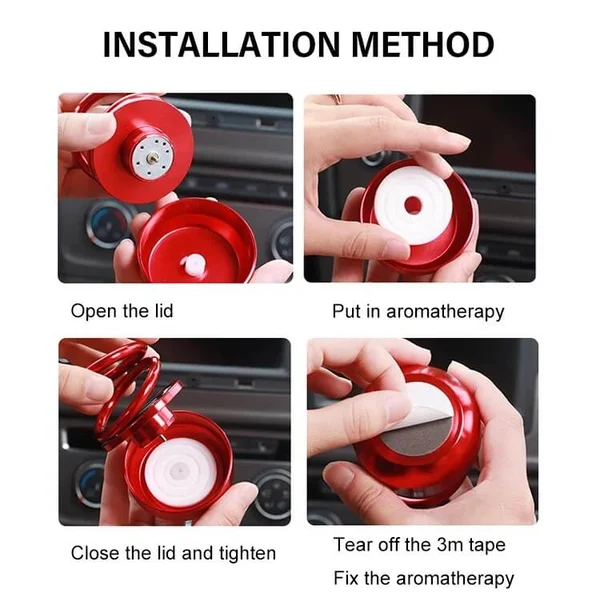 INSTALLATION METHOD

Open the lid

Put in aromatherapy

Close the lid and tighten

Tear off the 3m tape
Fix the aromatherapy