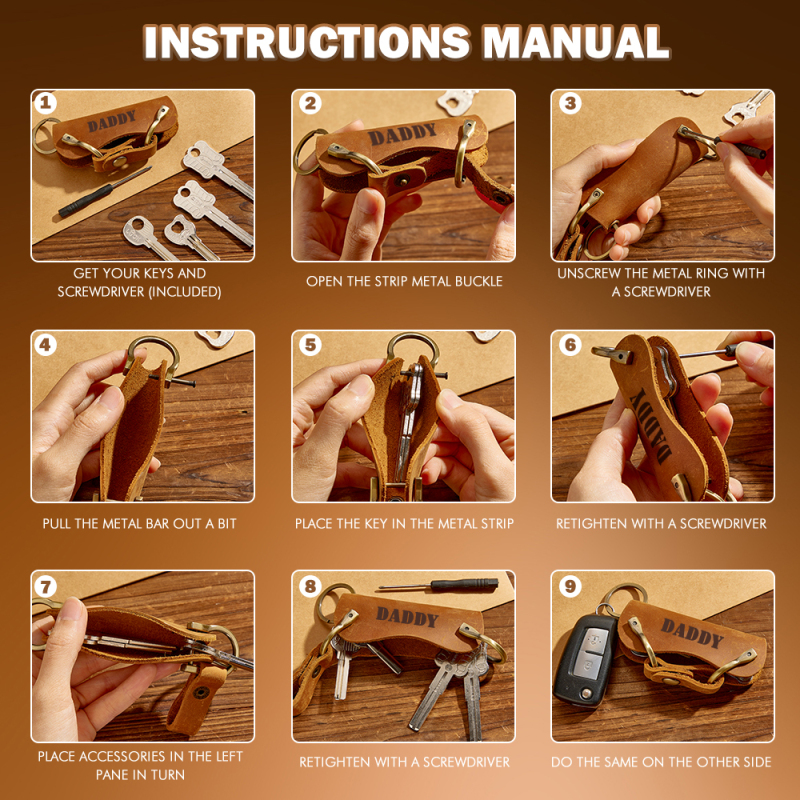 INSTRUCTIONS MANUAL

1
DADDY
GET YOUR KEYS AND SCREWDRIVER (INCLUDED)

2
DADDY
OPEN THE STRIP METAL BUCKLE

3
UNSCREW THE METAL RING WITH A SCREWDRIVER

4
PULL THE METAL BAR OUT A BIT

5
PLACE THE KEY IN THE METAL STRIP

6
DADDY
RETIGHTEN WITH A SCREWDRIVER

7
PLACE ACCESSORIES IN THE LEFT PANE IN TURN

8
DADDY
RETIGHTEN WITH A SCREWDRIVER

9
DADDY
DO THE SAME ON THE OTHER SIDE