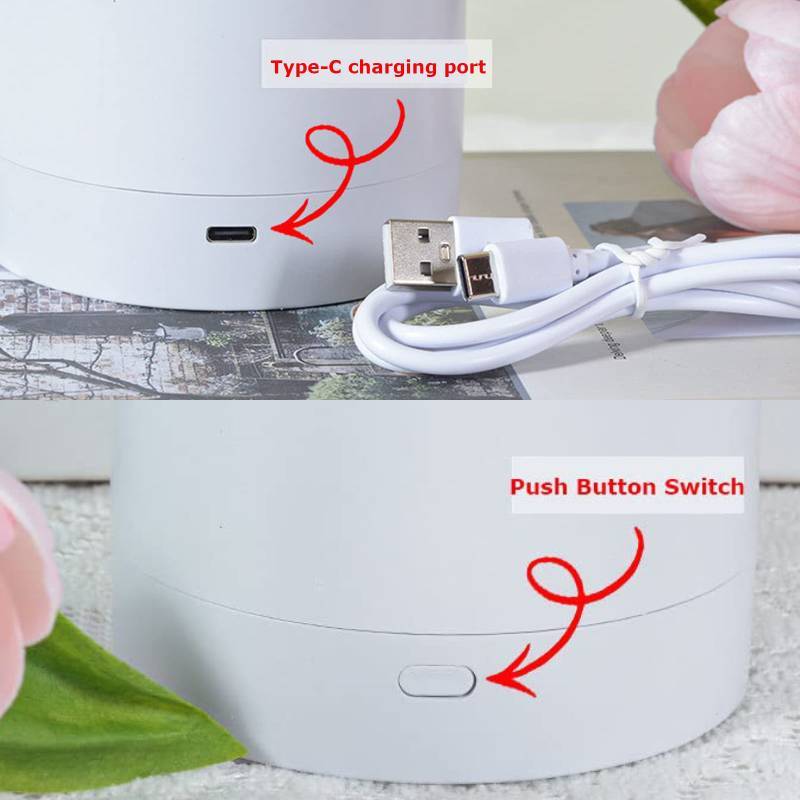 Type-C charging port

Push Button Switch