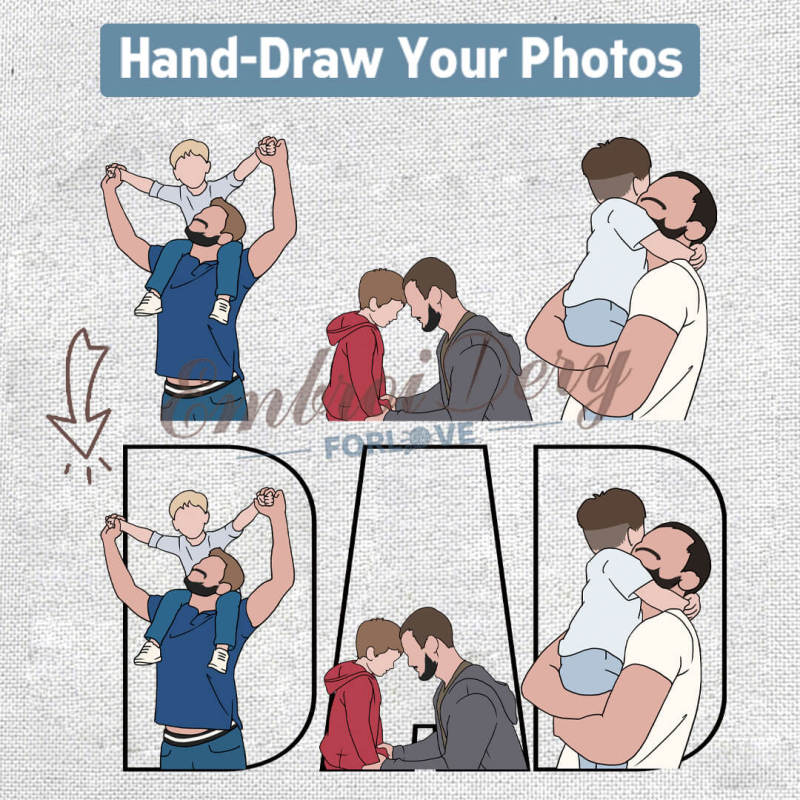 Hand-Draw Your Photos

EmbroiDery
FORLOVE

DAD