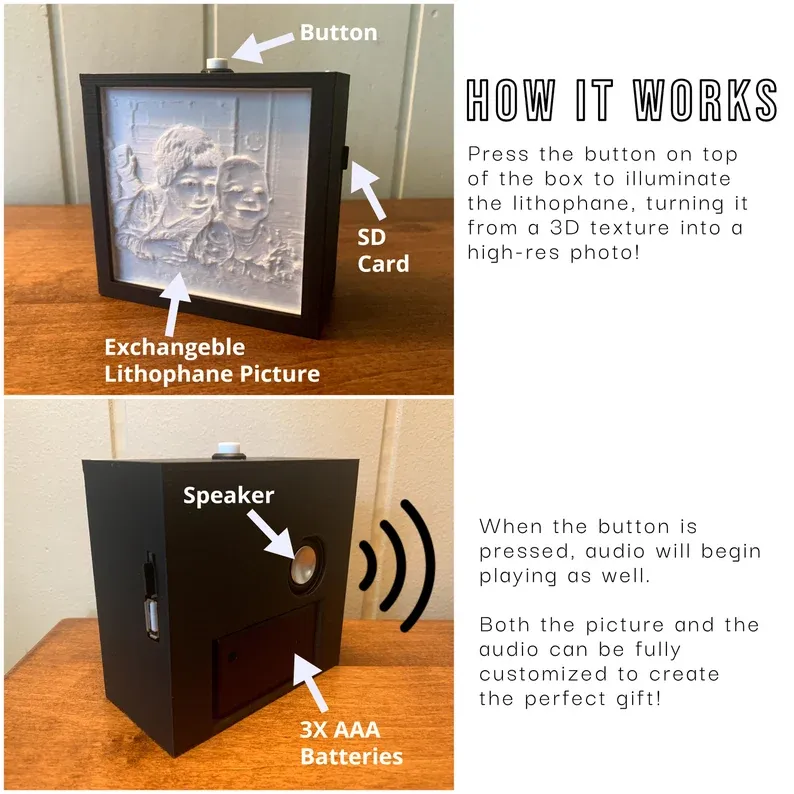 Button

SD Card

Exchangeble Lithophane Picture

HOW IT WORKS

Press the button on top of the box to illuminate the lithophane, turning it from a 3D texture into a high-res photo!

Speaker

3X AAA Batteries

When the button is pressed, audio will begin playing as well.

Both the picture and the audio can be fully customized to create the perfect gift!