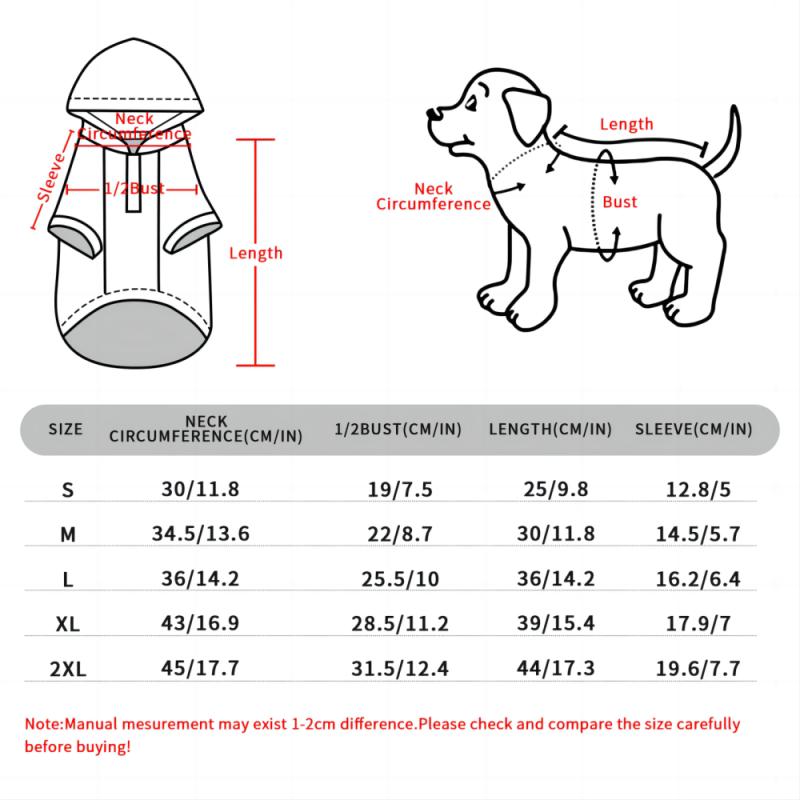 Neck Circumference

Sleeve

1/2Bust

Length

Length

Neck Circumference

Bust

| SIZE | NECK CIRCUMFERENCE(CM/IN) | 1/2BUST(CM/IN) | LENGTH(CM/IN) | SLEEVE(CM/IN) |
|---|---|---|---|---|
| S | 30/11.8 | 19/7.5 | 25/9.8 | 12.8/5 |
| M | 34.5/13.6 | 22/8.7 | 30/11.8 | 14.5/5.7 |
| L | 36/14.2 | 25.5/10 | 36/14.2 | 16.2/6.4 |
| XL | 43/16.9 | 28.5/11.2 | 39/15.4 | 17.9/7 |
| 2XL | 45/17.7 | 31.5/12.4 | 44/17.3 | 19.6/7.7 |

Note:Manual mesurement may exist 1-2cm difference.Please check and compare the size carefully before buying!