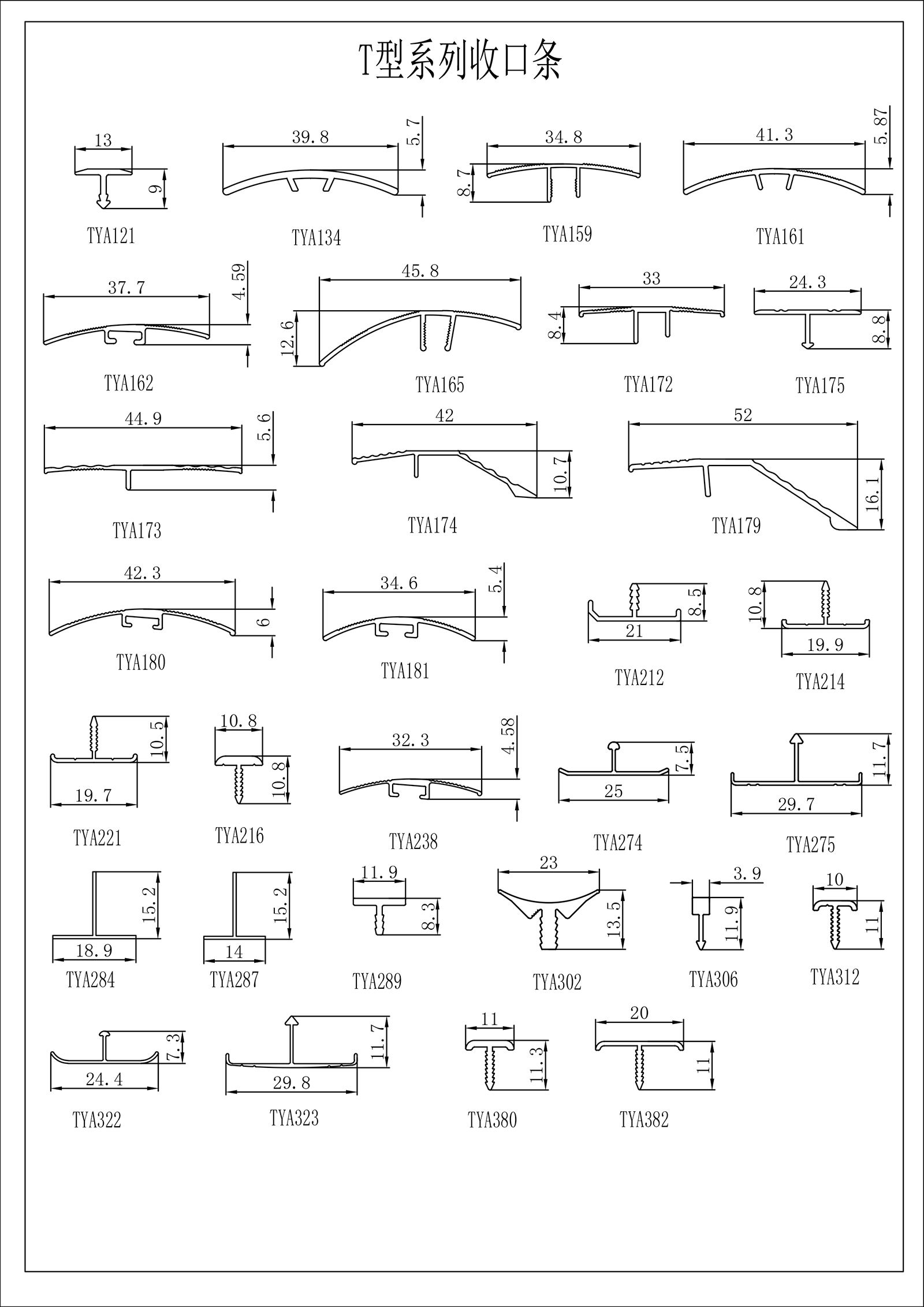 T型系列收口条

13
9
TYA121

39.8
5.7
TYA134

34.8
8.7
TYA159

41.3
5.87
TYA161

37.7
4.59
TYA162

45.8
12.6
TYA165

33
8.4
TYA172

24.3
8.8
TYA175

44.9
5.6
TYA173

42
10.7
TYA174

52
16.1
TYA179

42.3
6
TYA180

34.6
5.4
TYA181

8.5
21
TYA212

10.8
19.9
TYA214

10.5
19.7
TYA221

10.8
10.8
TYA216

32.3
4.58
TYA238

7.5
25
TYA274

11.7
29.7
TYA275

15.2
18.9
TYA284

15.2
14
TYA287

11.9
8.3
TYA289

23
13.5
TYA302

3.9
11.9
TYA306

10
11
TYA312

7.3
24.4
TYA322

11.7
29.8
TYA323

11
11.3
TYA380

20
11
TYA382