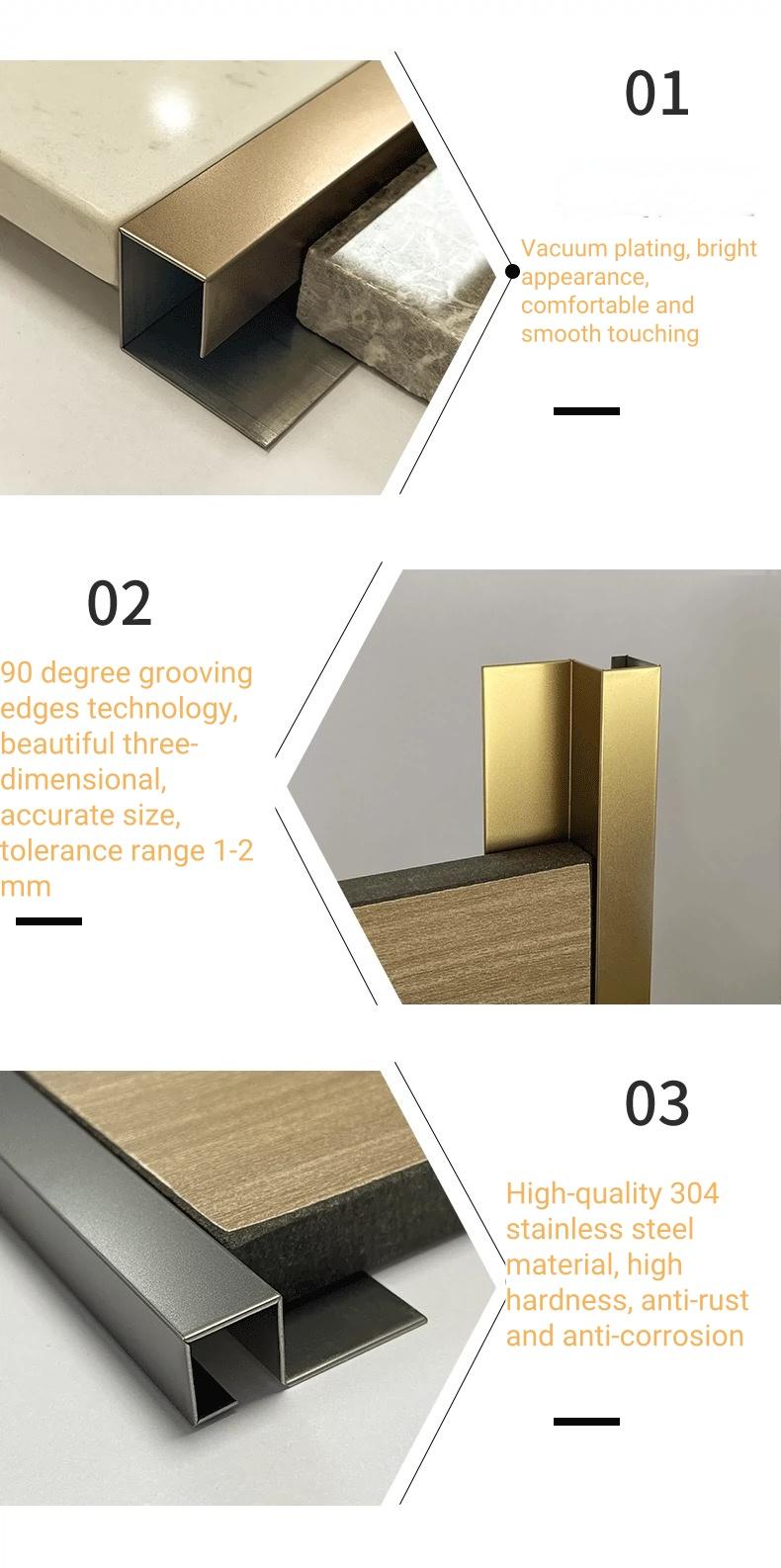 01

Vacuum plating, bright appearance, comfortable and smooth touching

02

90 degree grooving edges technology, beautiful three-dimensional, accurate size, tolerance range 1-2 mm

03

High-quality 304 stainless steel material, high hardness, anti-rust and anti-corrosion