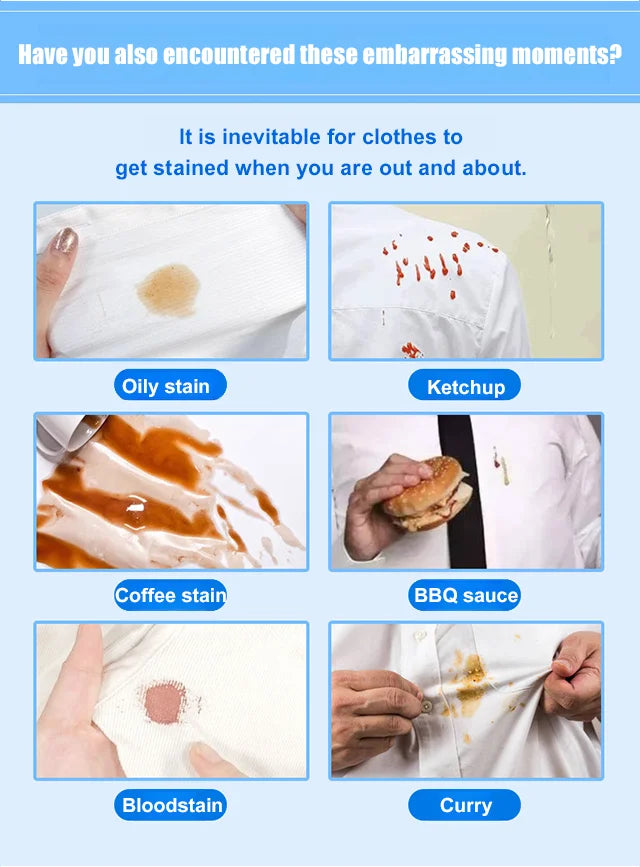 Have you also encountered these embarrassing moments?

It is inevitable for clothes to get stained when you are out and about.

Oily stain

Ketchup

Coffee stain

BBQ sauce

Bloodstain

Curry