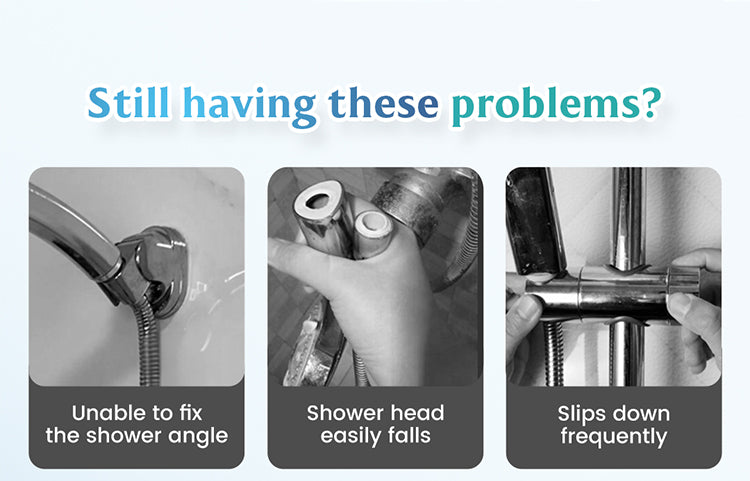 Still having these problems?

Unable to fix the shower angle

Shower head easily falls

Slips down frequently