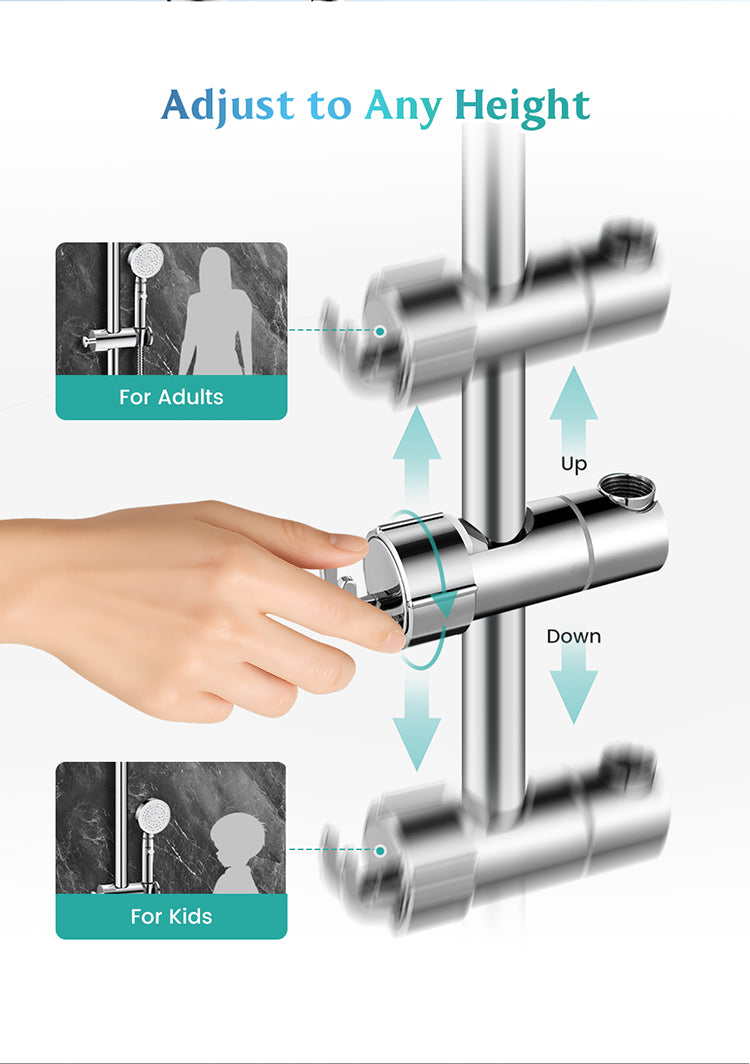 Adjust to Any Height

For Adults

Up

Down

For Kids