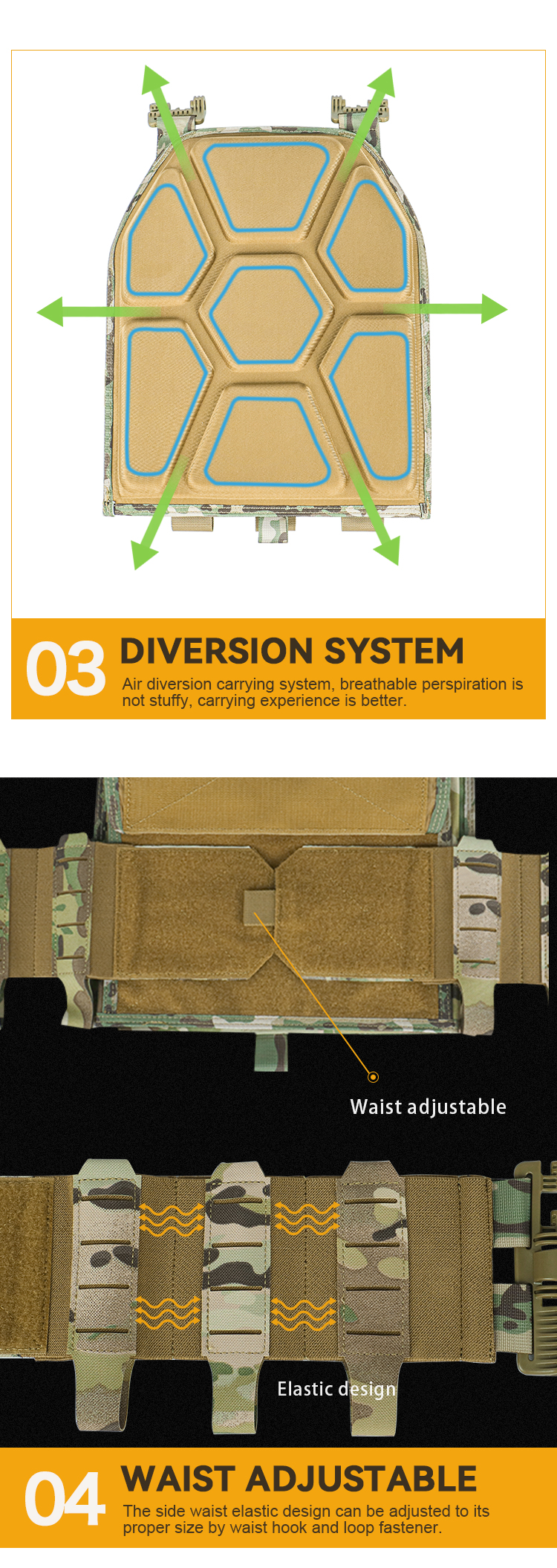 03 DIVERSION SYSTEM
Air diversion carrying system, breathable perspiration is not stuffy, carrying experience is better.

Waist adjustable

Elastic design

04 WAIST ADJUSTABLE
The side waist elastic design can be adjusted to its proper size by waist hook and loop fastener.