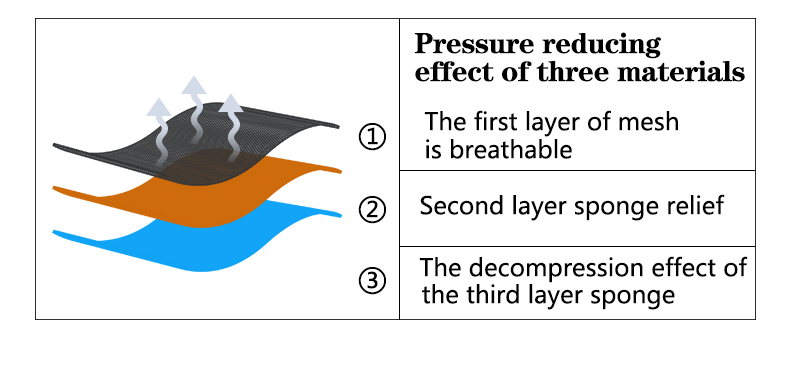 Pressure reducing effect of three materials

① The first layer of mesh is breathable

② Second layer sponge relief

③ The decompression effect of the third layer sponge