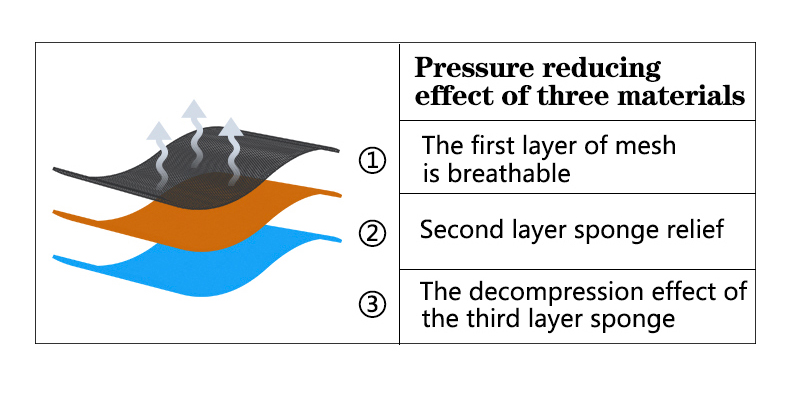 Pressure reducing effect of three materials

① The first layer of mesh is breathable

② Second layer sponge relief

③ The decompression effect of the third layer sponge