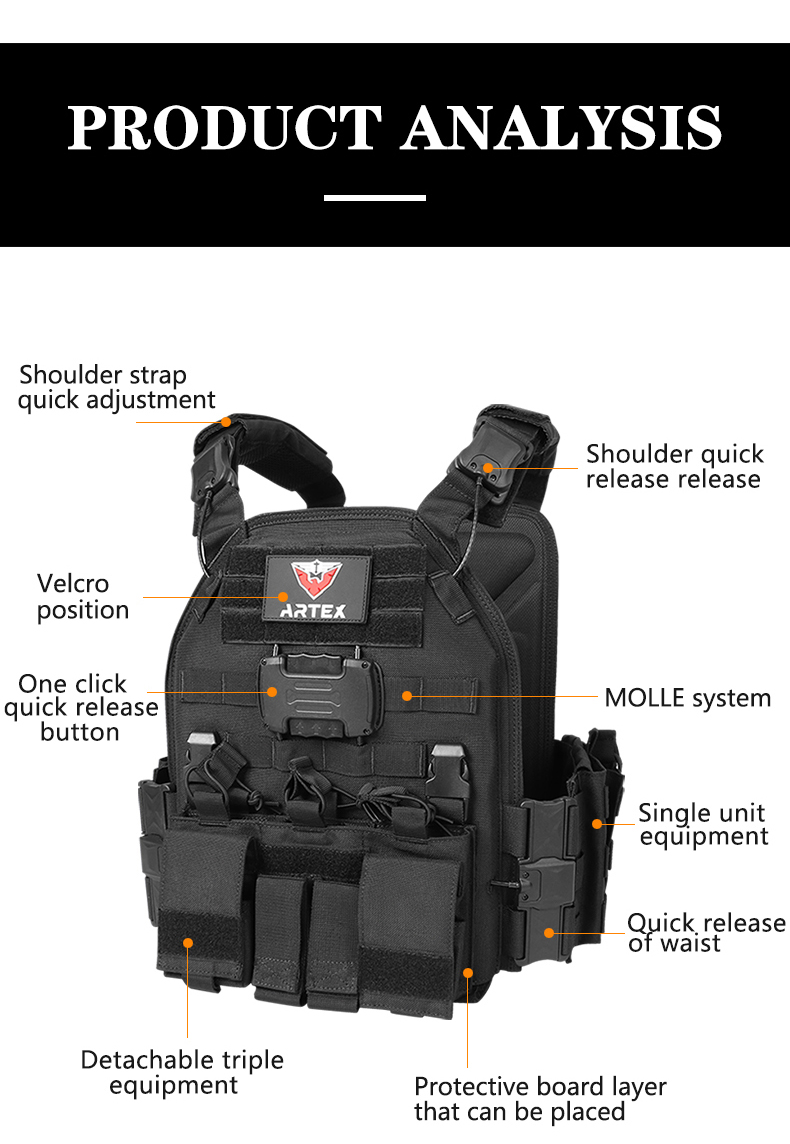 PRODUCT ANALYSIS

Shoulder strap quick adjustment

Shoulder quick release release

Velcro position

ARTEX

One click quick release button

MOLLE system

Single unit equipment

Quick release of waist

Detachable triple equipment

Protective board layer that can be placed