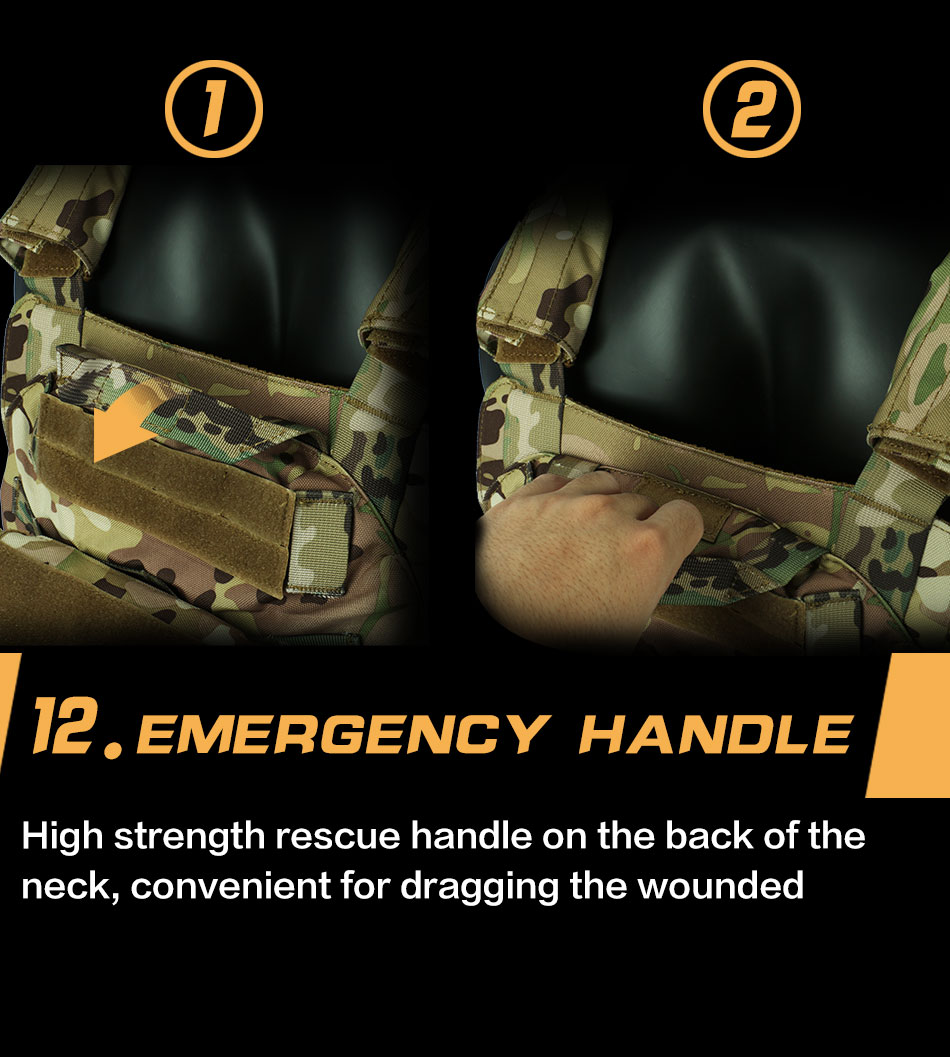 1

2

12. EMERGENCY HANDLE

High strength rescue handle on the back of the neck, convenient for dragging the wounded