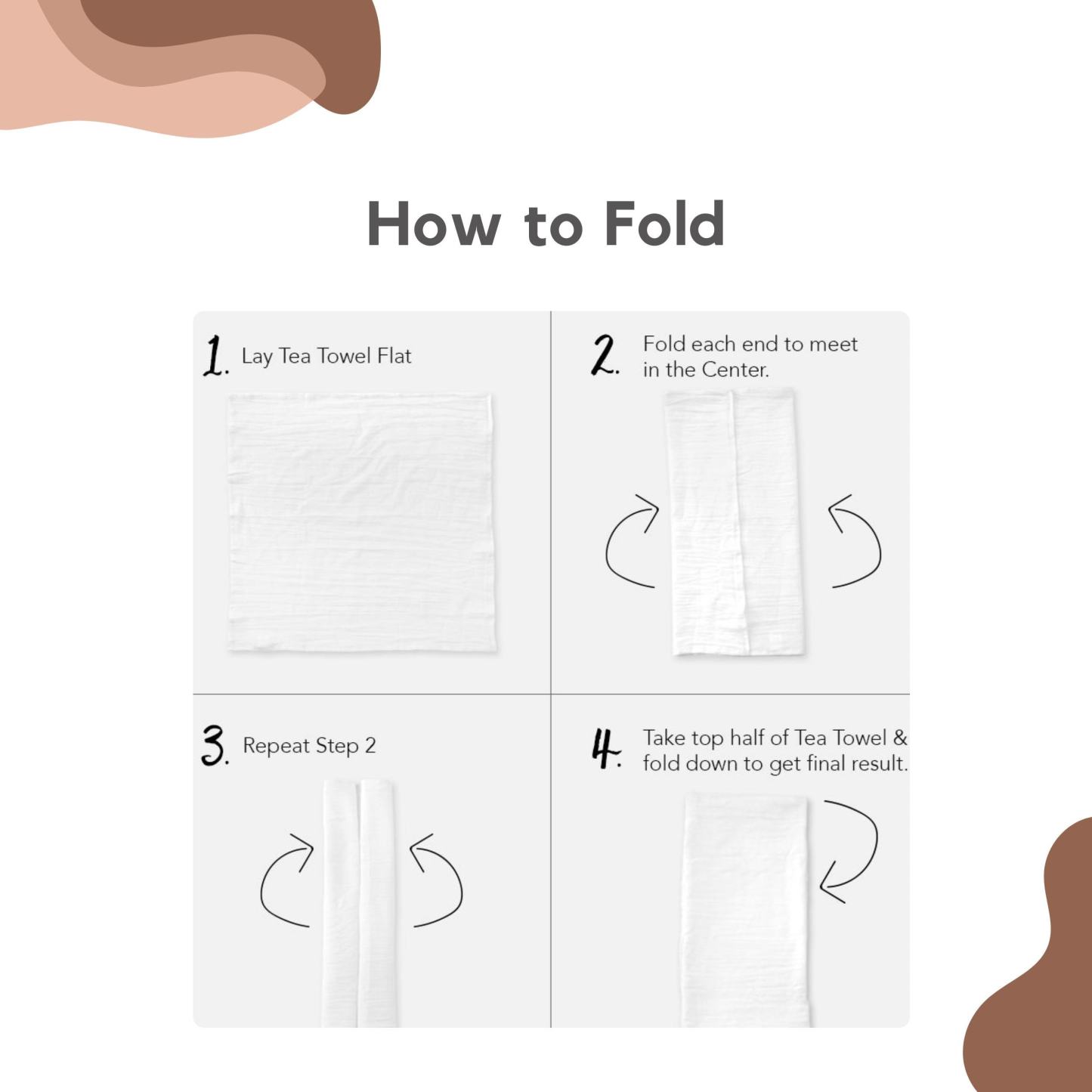 How to Fold

1. Lay Tea Towel Flat

2. Fold each end to meet in the Center.

3. Repeat Step 2

4. Take top half of Tea Towel & fold down to get final result.