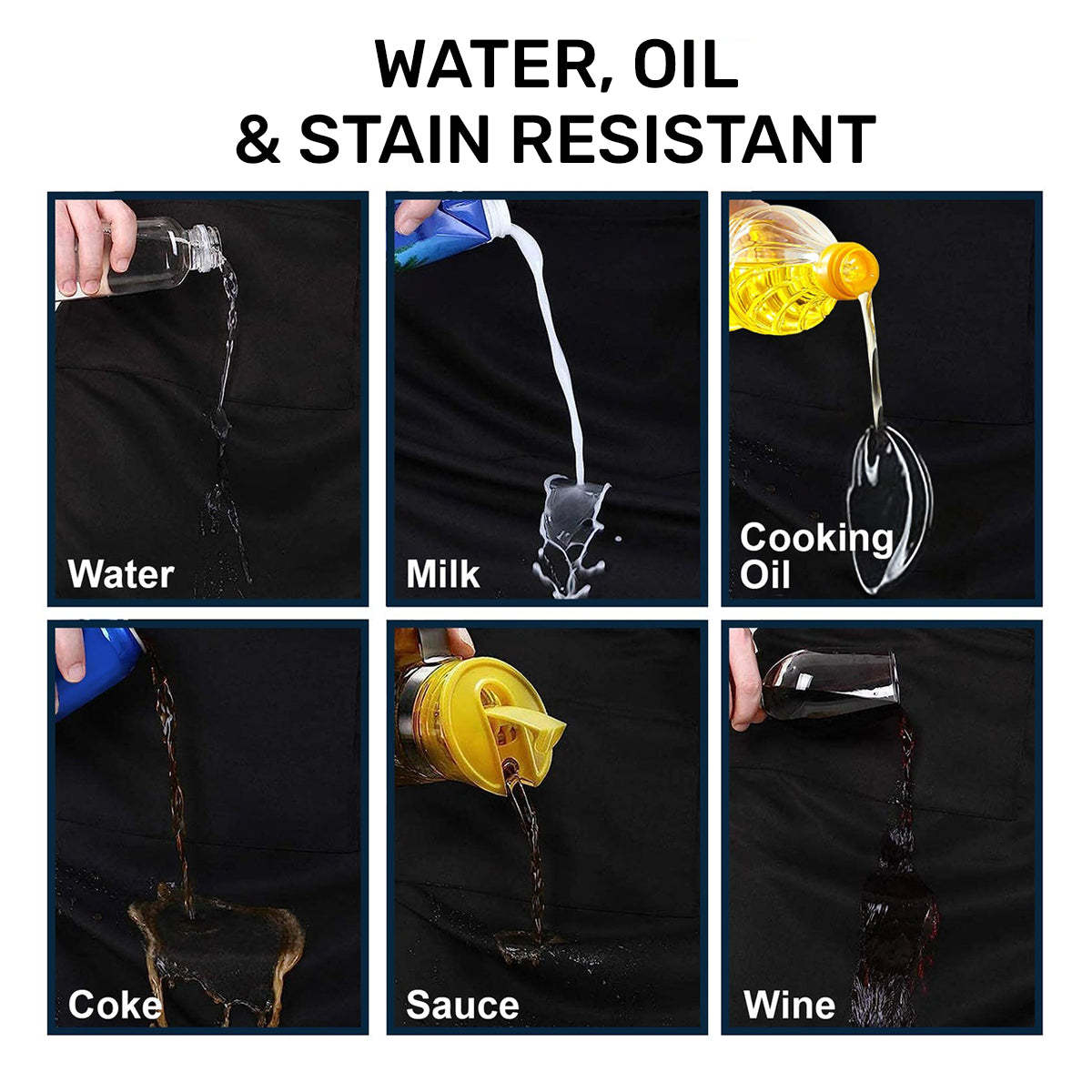 WATER, OIL
& STAIN RESISTANT

Water

Milk

Cooking Oil

Coke

Sauce

Wine