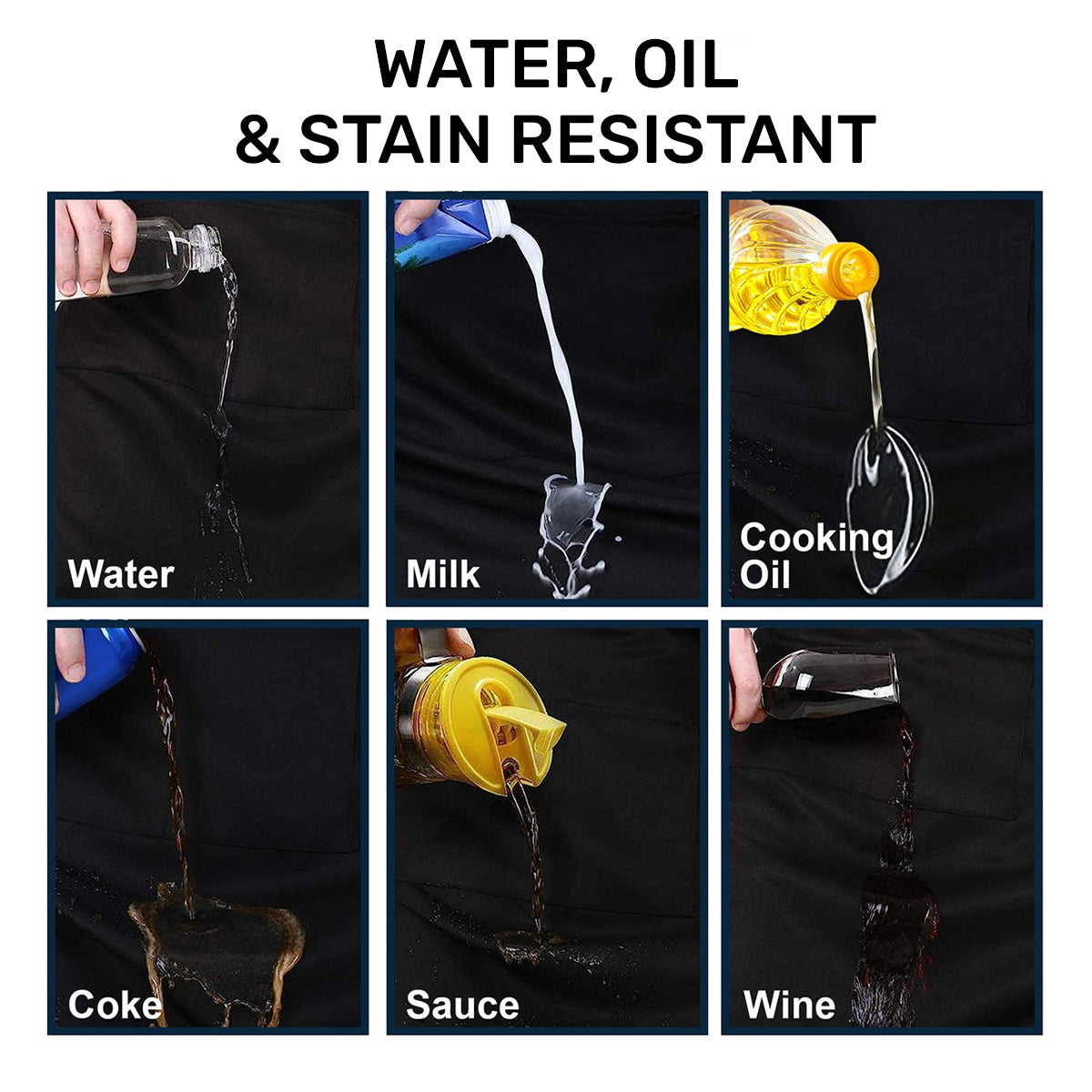 WATER, OIL
& STAIN RESISTANT

Water

Milk

Cooking Oil

Coke

Sauce

Wine