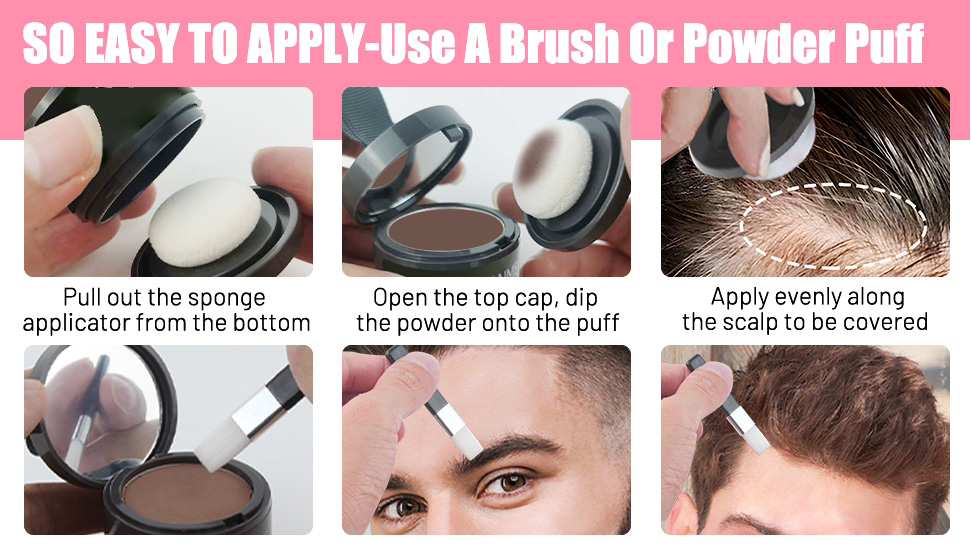 SO EASY TO APPLY-Use A Brush Or Powder Puff

Pull out the sponge applicator from the bottom

Open the top cap, dip the powder onto the puff

Apply evenly along the scalp to be covered