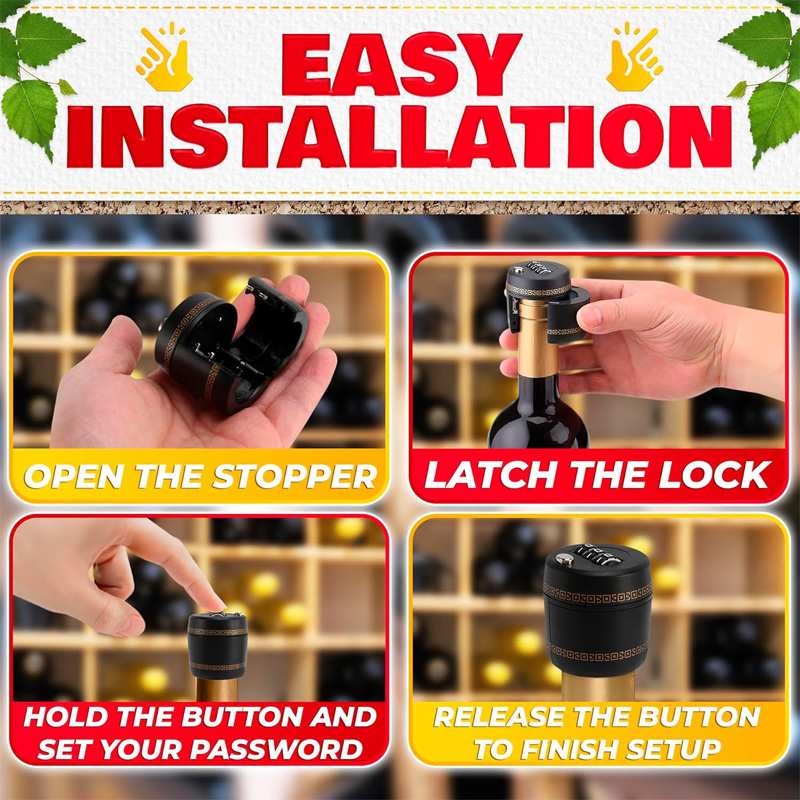 EASY INSTALLATION

OPEN THE STOPPER

LATCH THE LOCK

HOLD THE BUTTON AND SET YOUR PASSWORD

RELEASE THE BUTTON TO FINISH SETUP