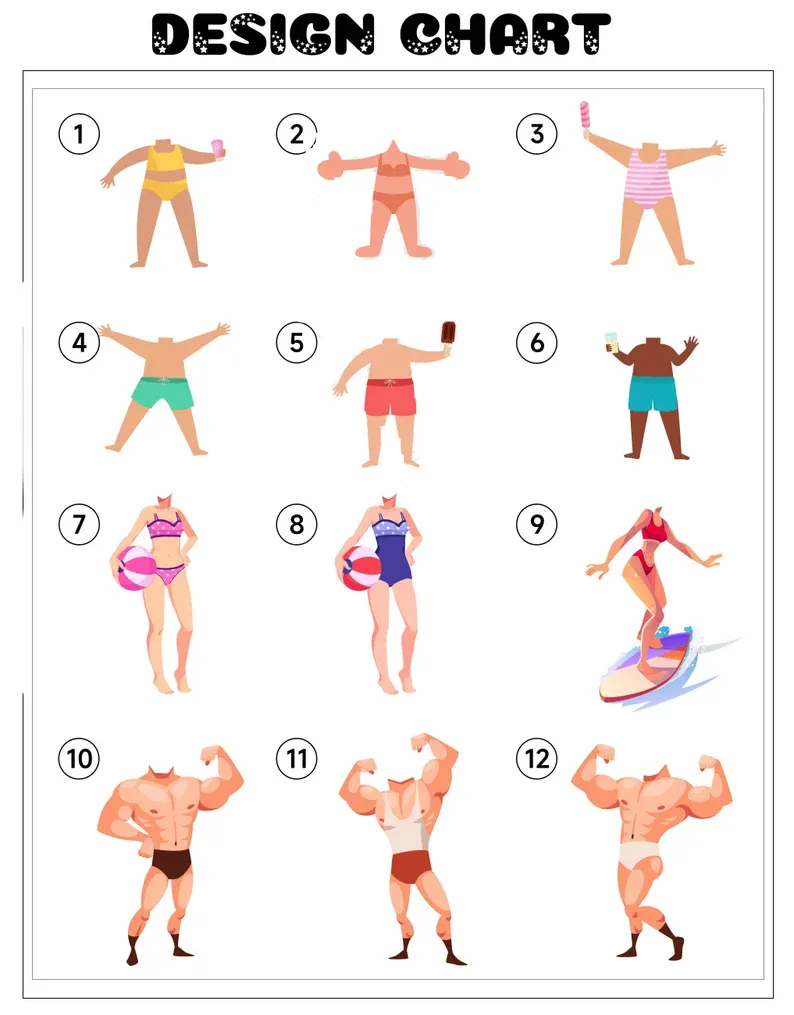 DESIGN CHART

1

2

3

4

5

6

7

8

9

10

11

12