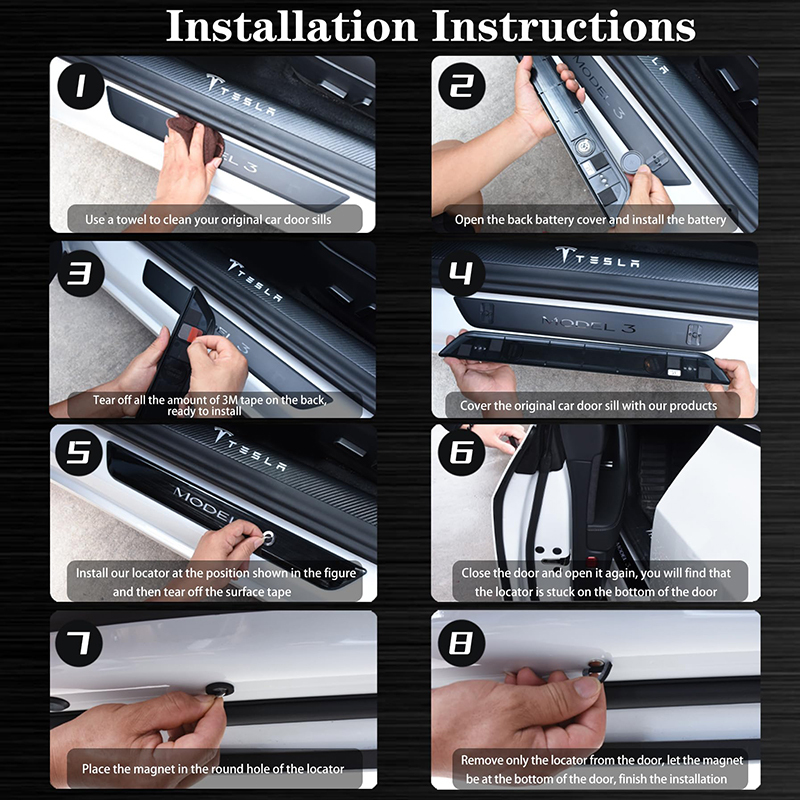 Installation Instructions

1
TESLA
MODEL 3
Use a towel to clean your original car door sills

2
MODEL 3
Open the back battery cover and install the battery

3
TESLA
Tear off all the amount of 3M tape on the back, ready to install

4
TESLA
MODEL 3
Cover the original car door sill with our products

5
TESLA
MODEL
Install our locator at the position shown in the figure and then tear off the surface tape

6
Close the door and open it again, you will find that the locator is stuck on the bottom of the door

7
Place the magnet in the round hole of the locator

8
Remove only the locator from the door, let the magnet be at the bottom of the door, finish the installation