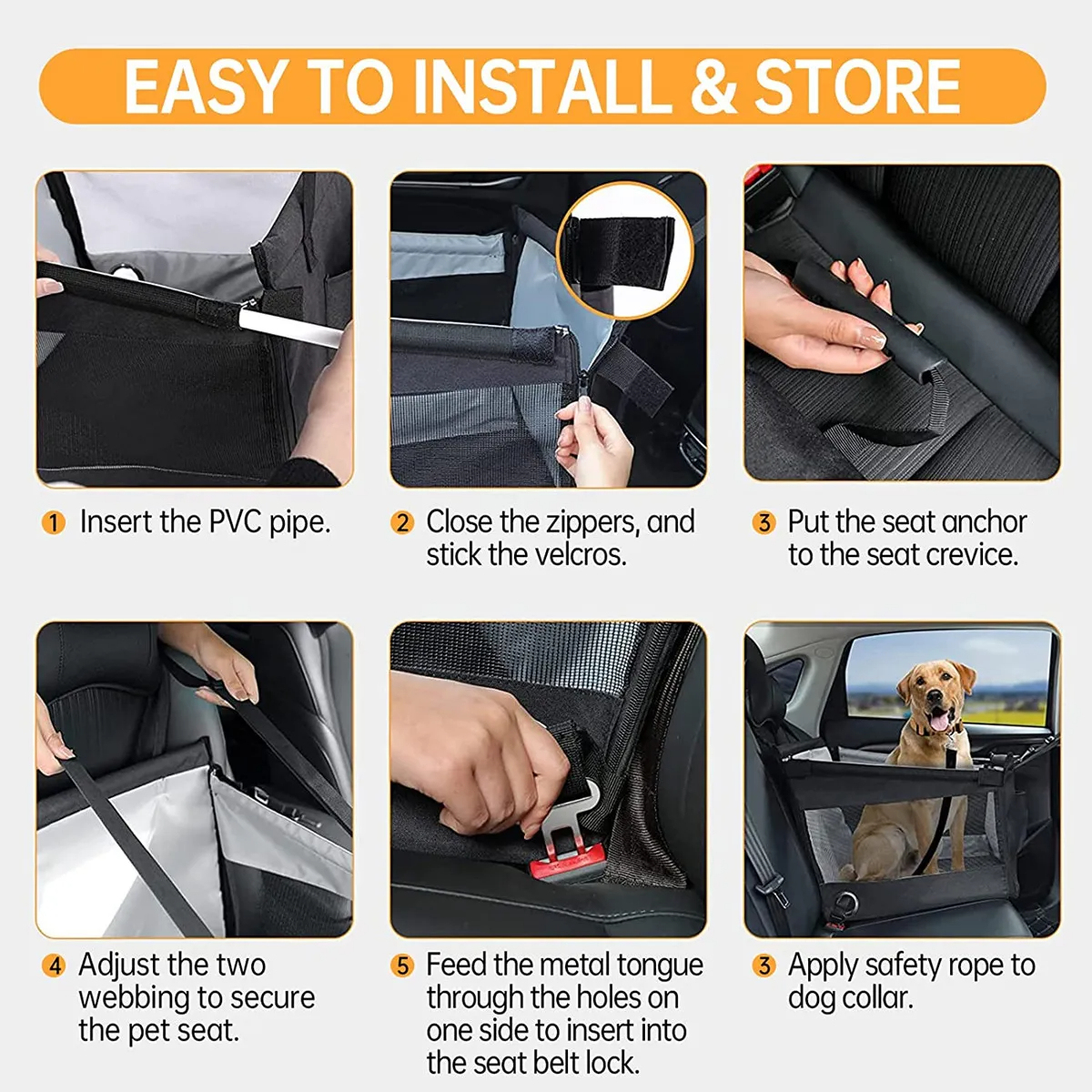 EASY TO INSTALL & STORE

1 Insert the PVC pipe.

2 Close the zippers, and stick the velcros.

3 Put the seat anchor to the seat crevice.

4 Adjust the two webbing to secure the pet seat.

5 Feed the metal tongue through the holes on one side to insert into the seat belt lock.

3 Apply safety rope to dog collar.