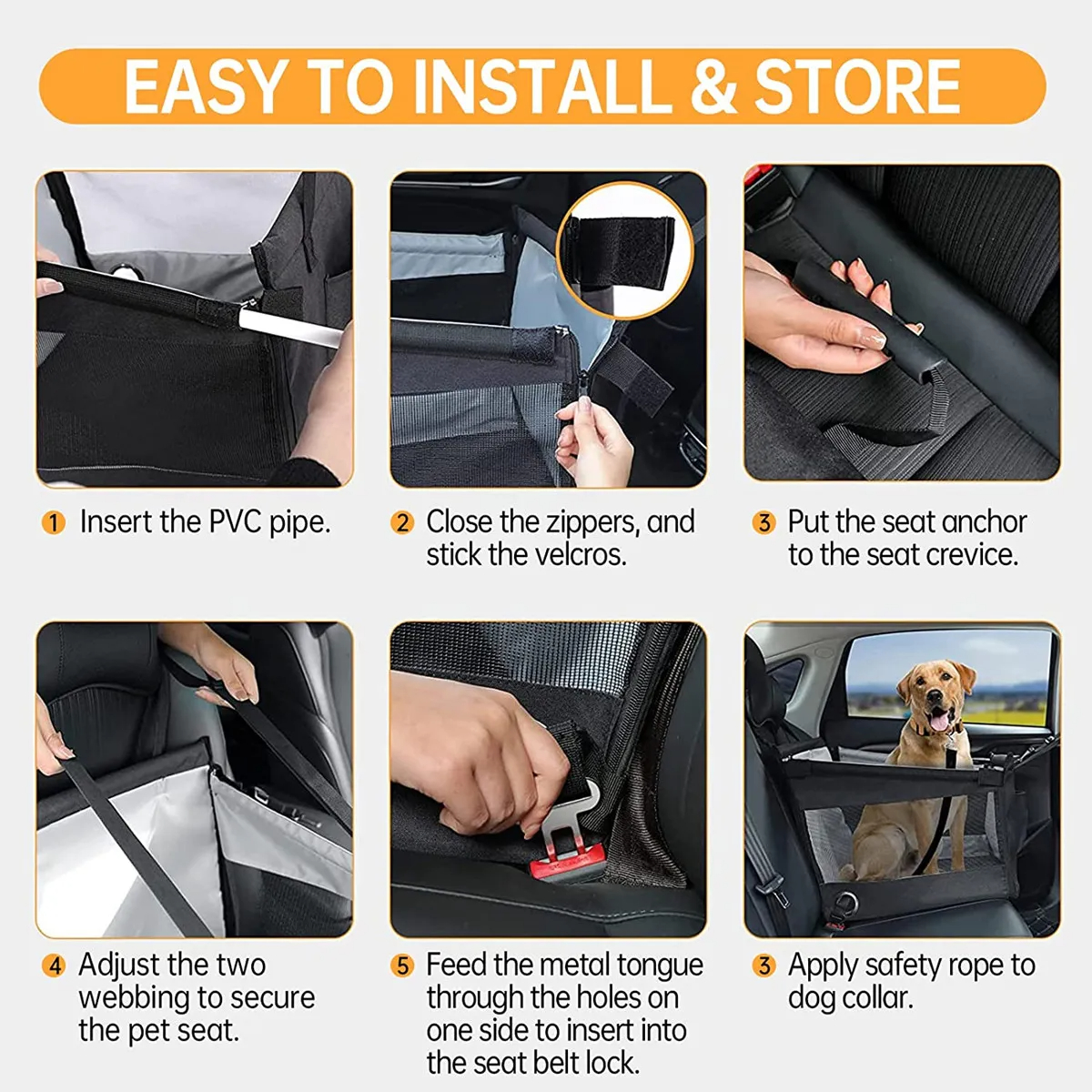 EASY TO INSTALL & STORE

1 Insert the PVC pipe.

2 Close the zippers, and stick the velcros.

3 Put the seat anchor to the seat crevice.

4 Adjust the two webbing to secure the pet seat.

5 Feed the metal tongue through the holes on one side to insert into the seat belt lock.

3 Apply safety rope to dog collar.