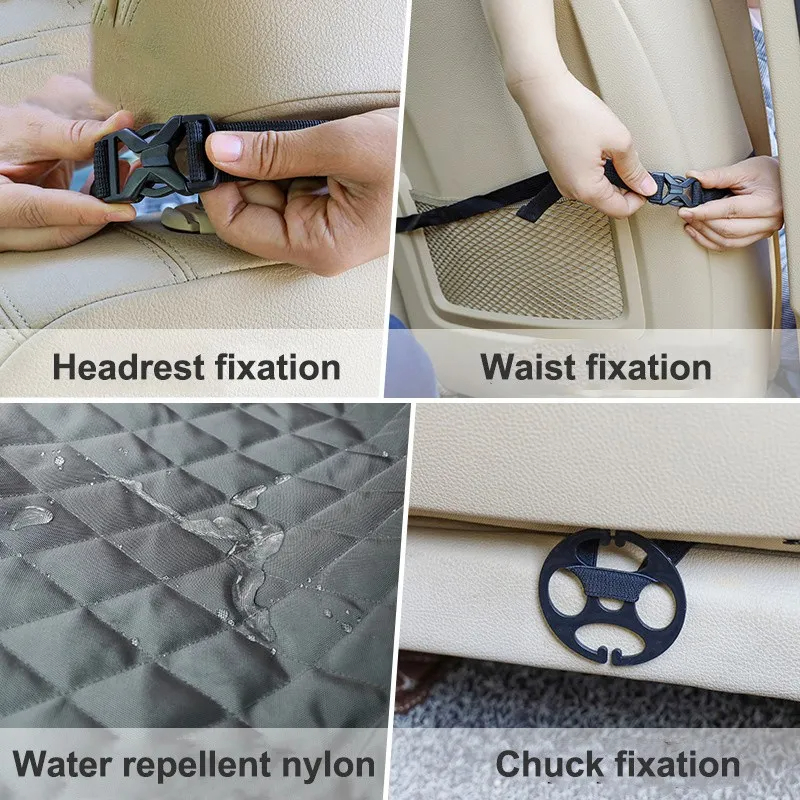 Headrest fixation

Waist fixation

Water repellent nylon

Chuck fixation