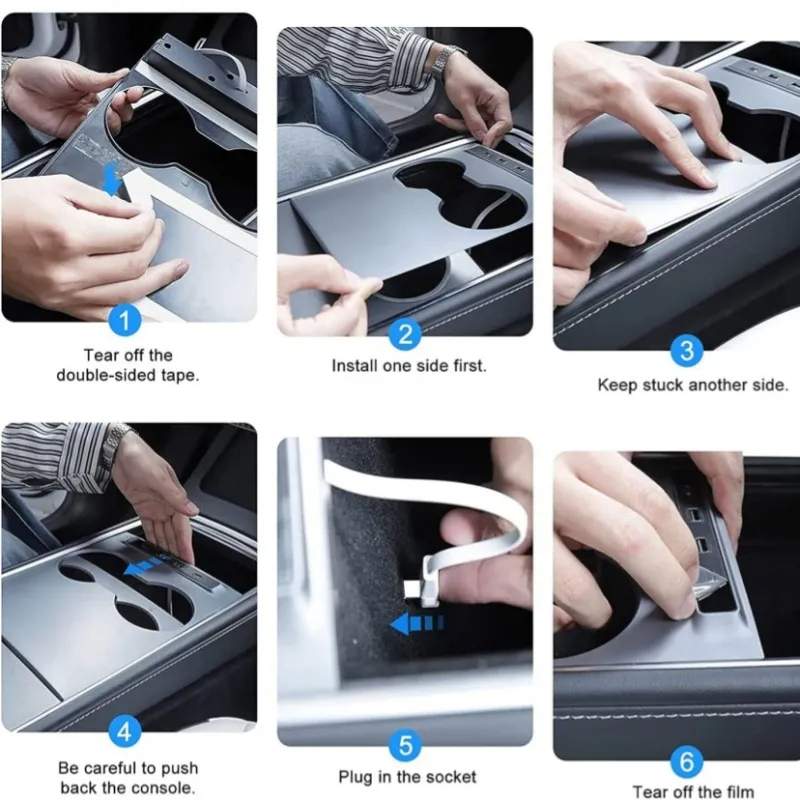 1

Tear off the double-sided tape.

2

Install one side first.

3

Keep stuck another side.

4

Be careful to push back the console.

5

Plug in the socket

6

Tear off the film