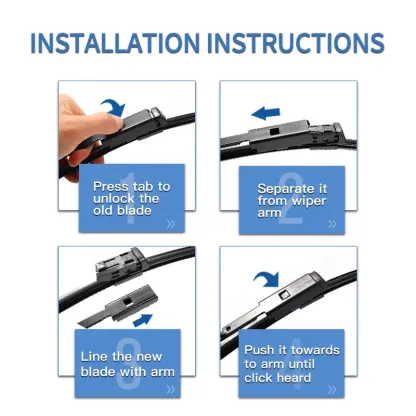 INSTALLATION INSTRUCTIONS

1
Press tab to unlock the old blade
»

2
Separate it from wiper arm
»

3
Line the new blade with arm
»

4
Push it towards to arm until click heard
»