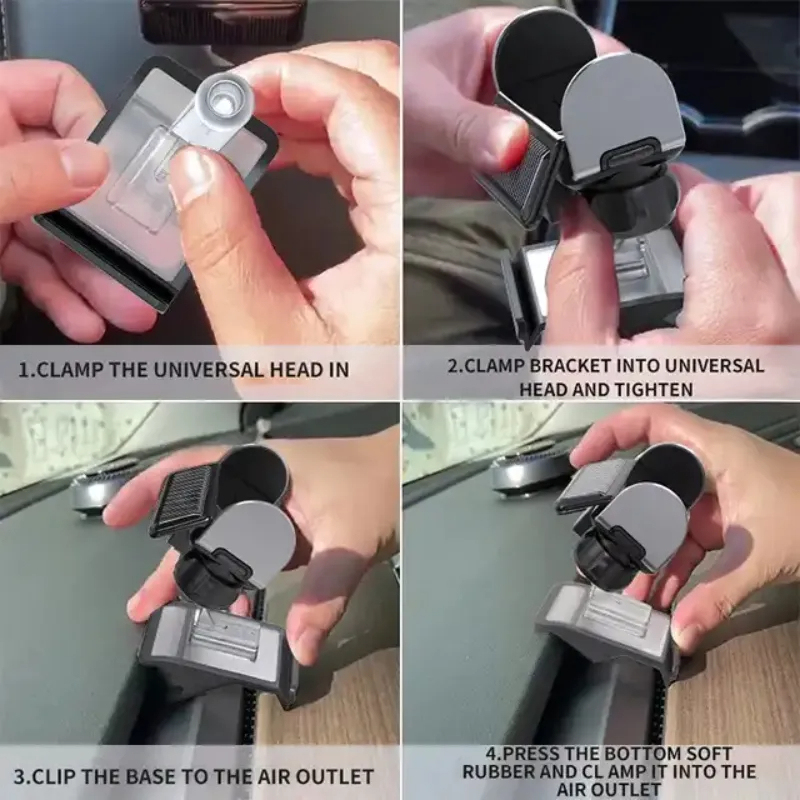 1.CLAMP THE UNIVERSAL HEAD IN

2.CLAMP BRACKET INTO UNIVERSAL HEAD AND TIGHTEN

3.CLIP THE BASE TO THE AIR OUTLET

4.PRESS THE BOTTOM SOFT RUBBER AND CL AMP IT INTO THE AIR OUTLET