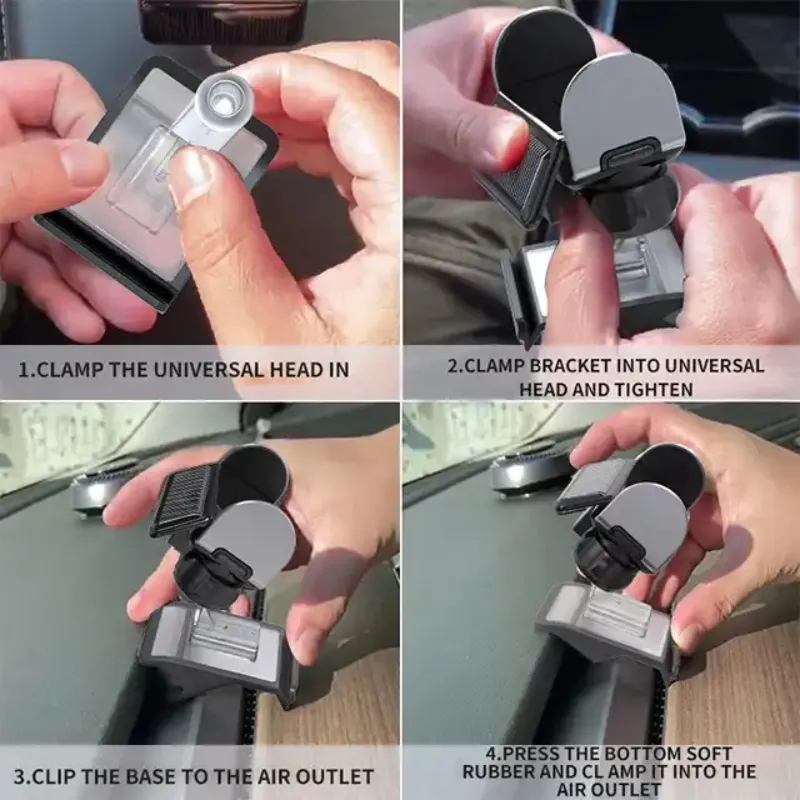 1.CLAMP THE UNIVERSAL HEAD IN

2.CLAMP BRACKET INTO UNIVERSAL HEAD AND TIGHTEN

3.CLIP THE BASE TO THE AIR OUTLET

4.PRESS THE BOTTOM SOFT RUBBER AND CL AMP IT INTO THE AIR OUTLET