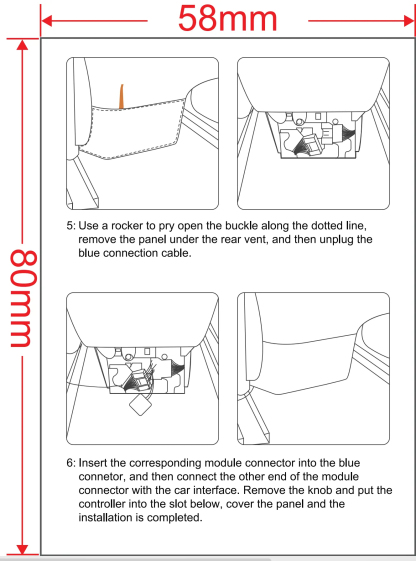 58mm

80mm

5: Use a rocker to pry open the buckle along the dotted line, remove the panel under the rear vent, and then unplug the blue connection cable.

6: Insert the corresponding module connector into the blue connetor, and then connect the other end of the module connector with the car interface. Remove the knob and put the controller into the slot below, cover the panel and the installation is completed.