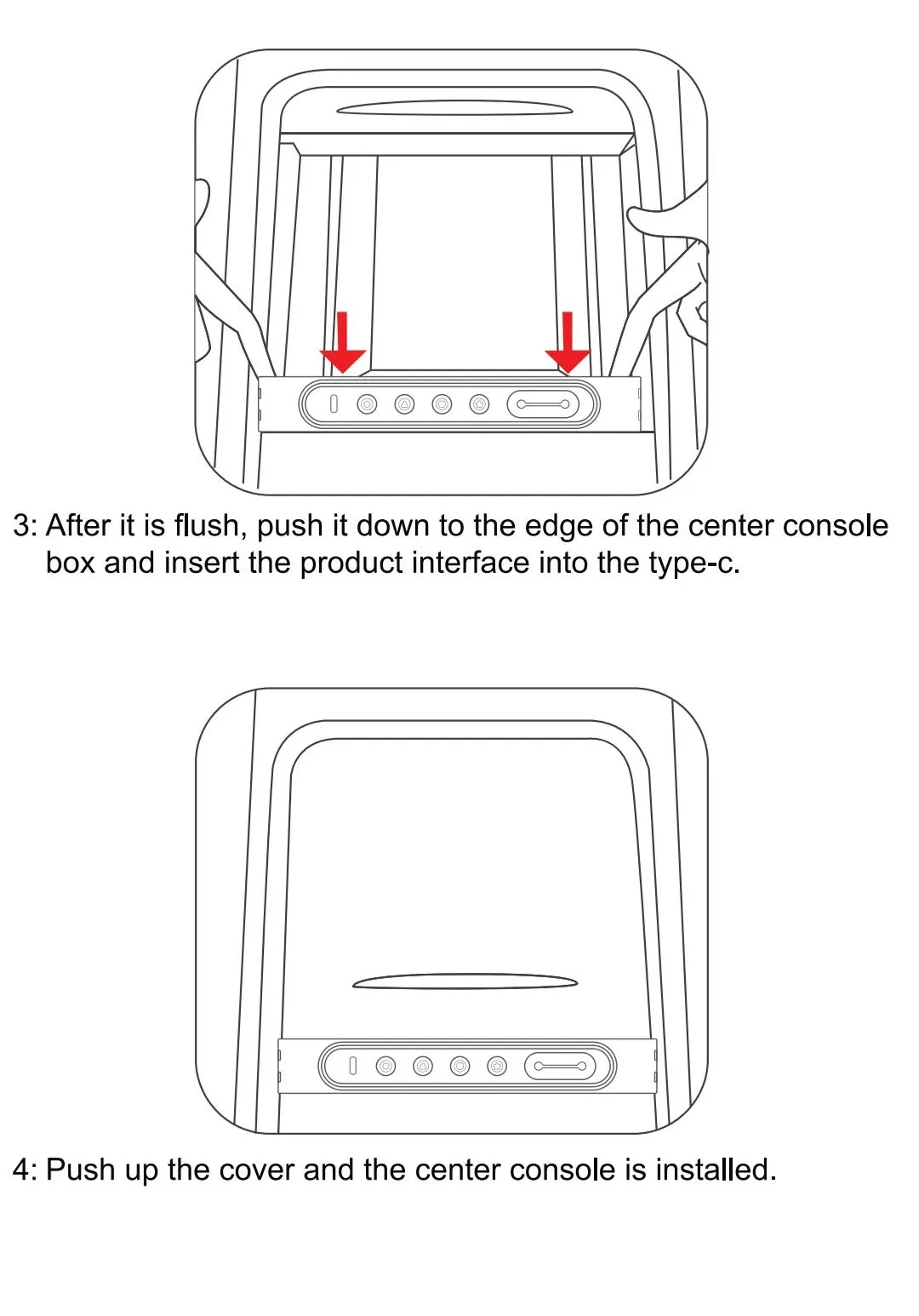 3: After it is flush, push it down to the edge of the center console box and insert the product interface into the type-c.

4: Push up the cover and the center console is installed.