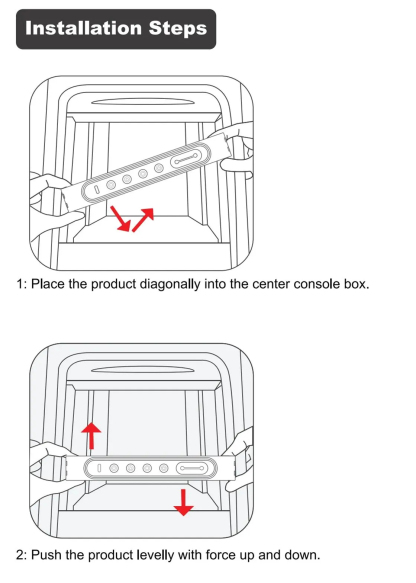 Installation Steps

1: Place the product diagonally into the center console box.

2: Push the product levelly with force up and down.