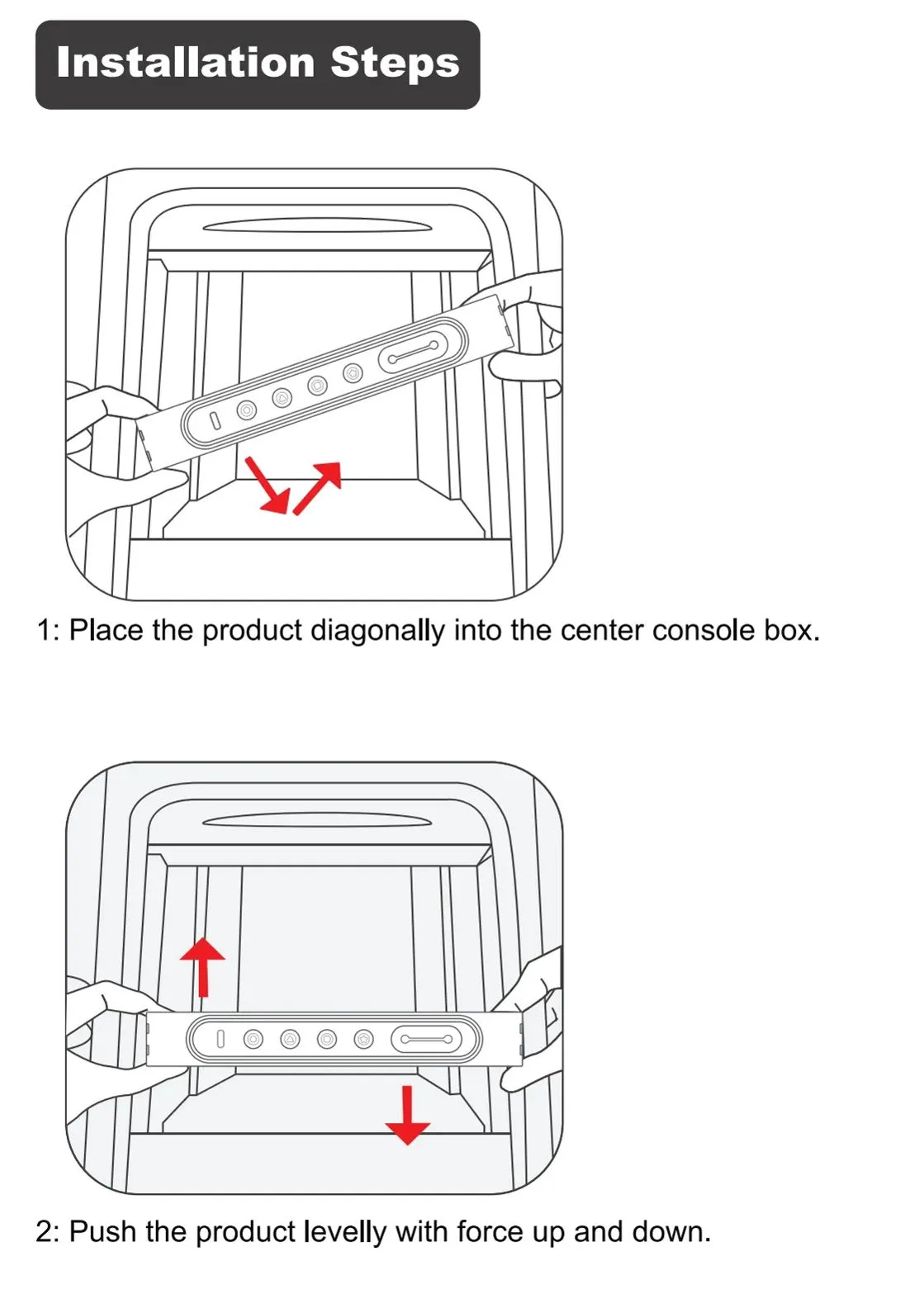 Installation Steps

1: Place the product diagonally into the center console box.

2: Push the product levelly with force up and down.