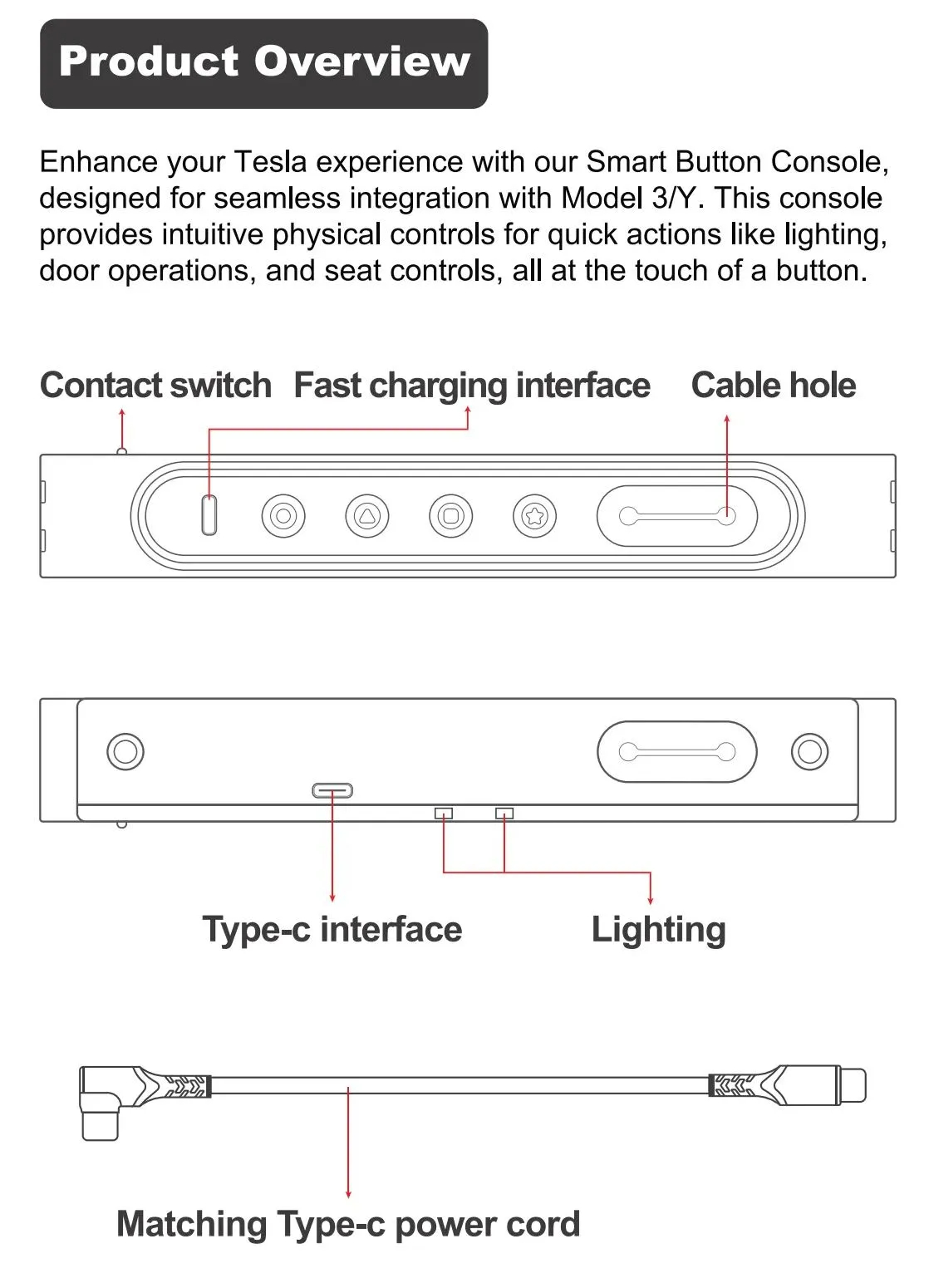 Product Overview

Enhance your Tesla experience with our Smart Button Console, designed for seamless integration with Model 3/Y. This console provides intuitive physical controls for quick actions like lighting, door operations, and seat controls, all at the touch of a button.

Contact switch Fast charging interface Cable hole

Type-c interface Lighting

Matching Type-c power cord