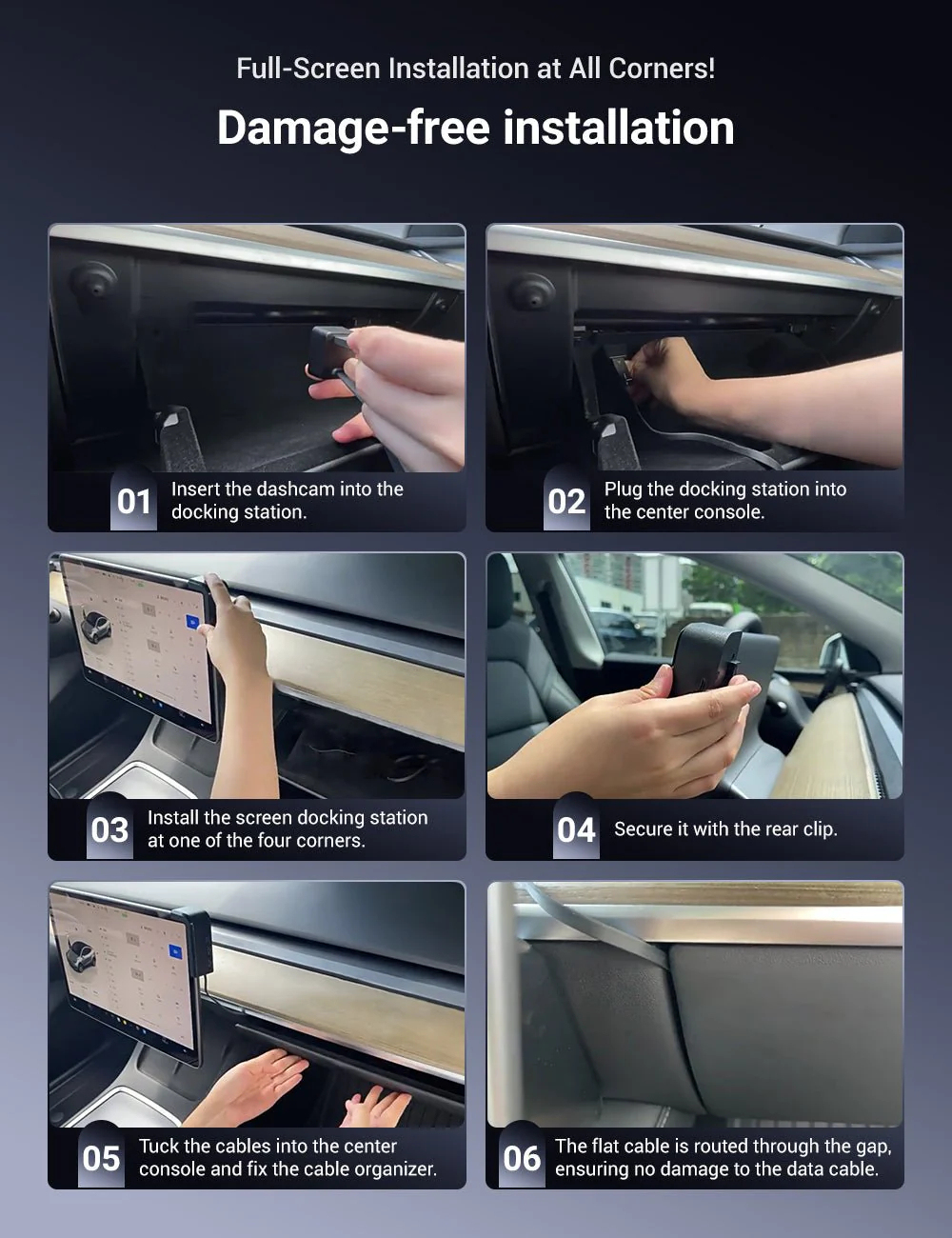 Full-Screen Installation at All Corners!

Damage-free installation

01 Insert the dashcam into the docking station.

02 Plug the docking station into the center console.

03 Install the screen docking station at one of the four corners.

04 Secure it with the rear clip.

05 Tuck the cables into the center console and fix the cable organizer.

06 The flat cable is routed through the gap, ensuring no damage to the data cable.