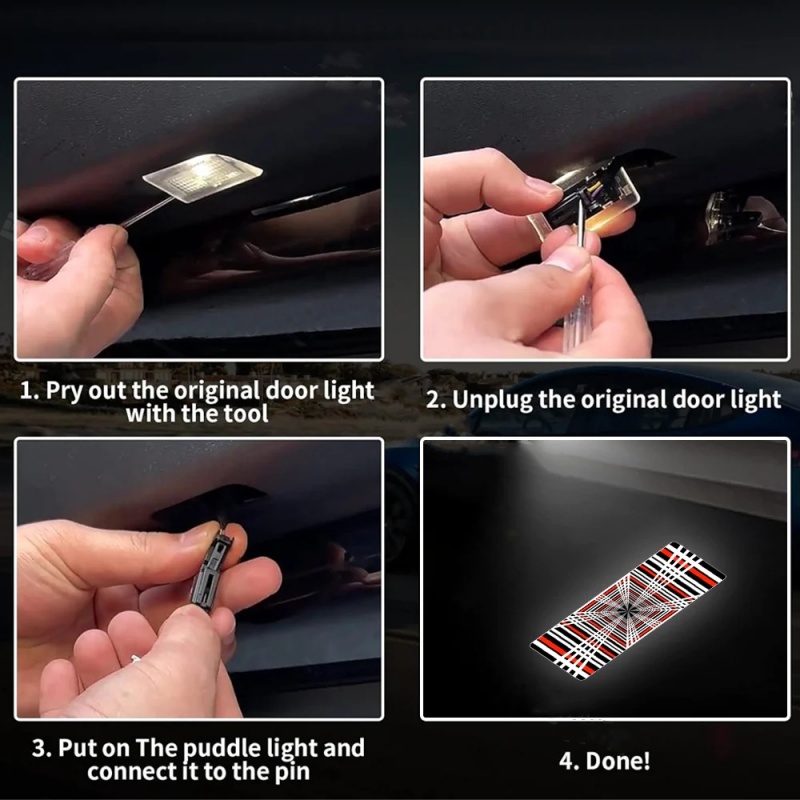 1. Pry out the original door light with the tool

2. Unplug the original door light

3. Put on The puddle light and connect it to the pin

4. Done!