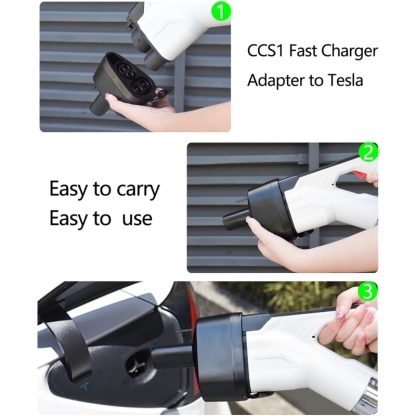 1

CCS1 Fast Charger
Adapter to Tesla

2

Easy to carry
Easy to use

3