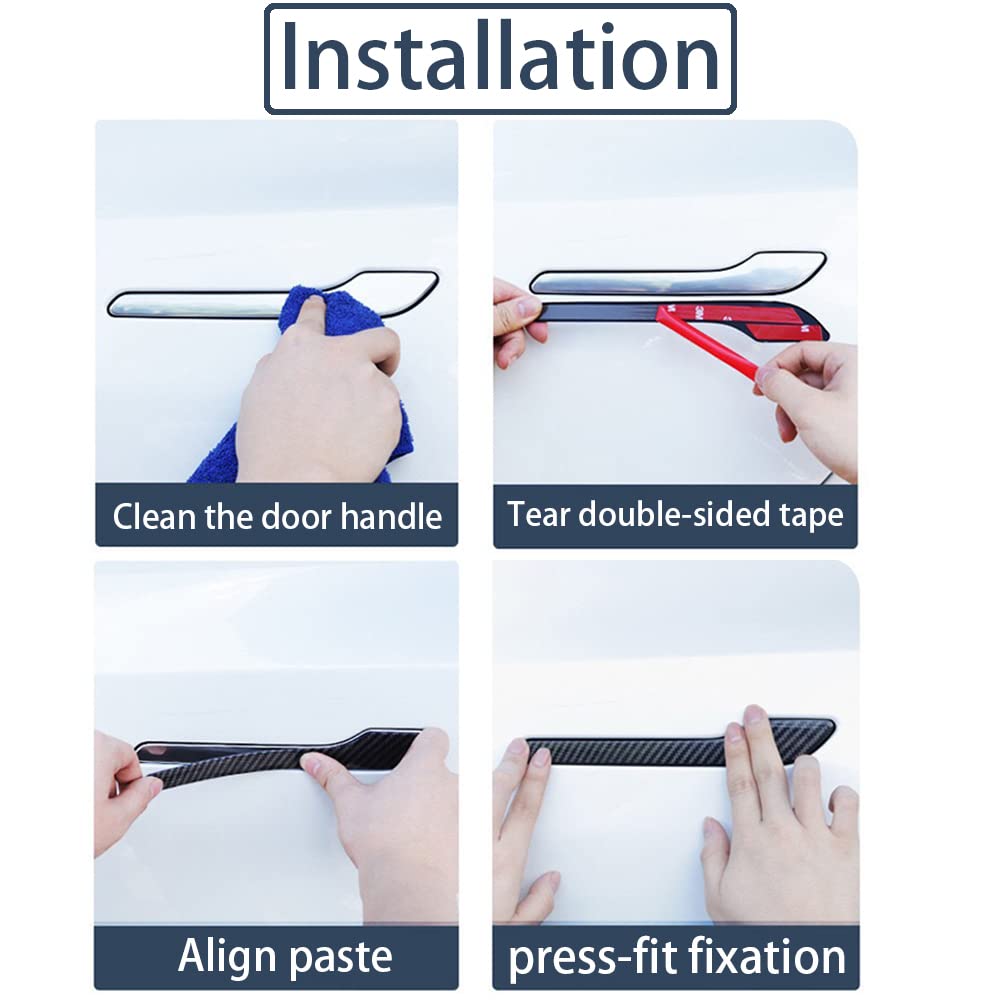 Installation

Clean the door handle

Tear double-sided tape

Align paste

press-fit fixation