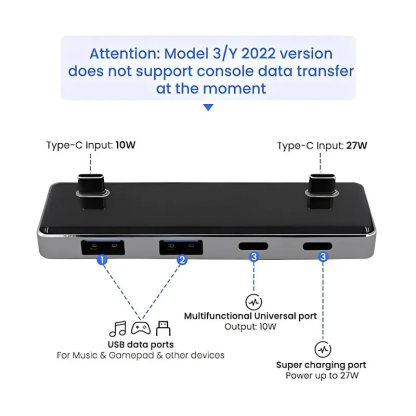 Attention: Model 3/Y 2022 version does not support console data transfer at the moment

Type-C Input: 10W

Type-C Input: 27W

1

2

3

3

Multifunctional Universal port
Output: 10W

USB data ports
For Music & Gamepad & other devices

Super charging port
Power up to 27W