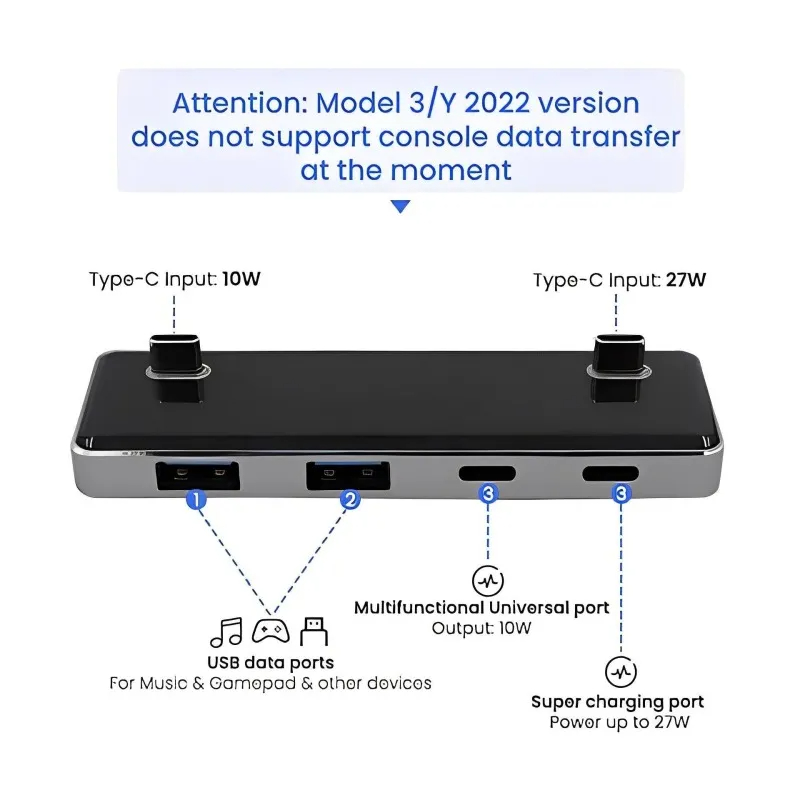 Attention: Model 3/Y 2022 version does not support console data transfer at the moment

Type-C Input: 10W

Type-C Input: 27W

1

2

3

3

Multifunctional Universal port
Output: 10W

USB data ports
For Music & Gamepad & other devices

Super charging port
Power up to 27W