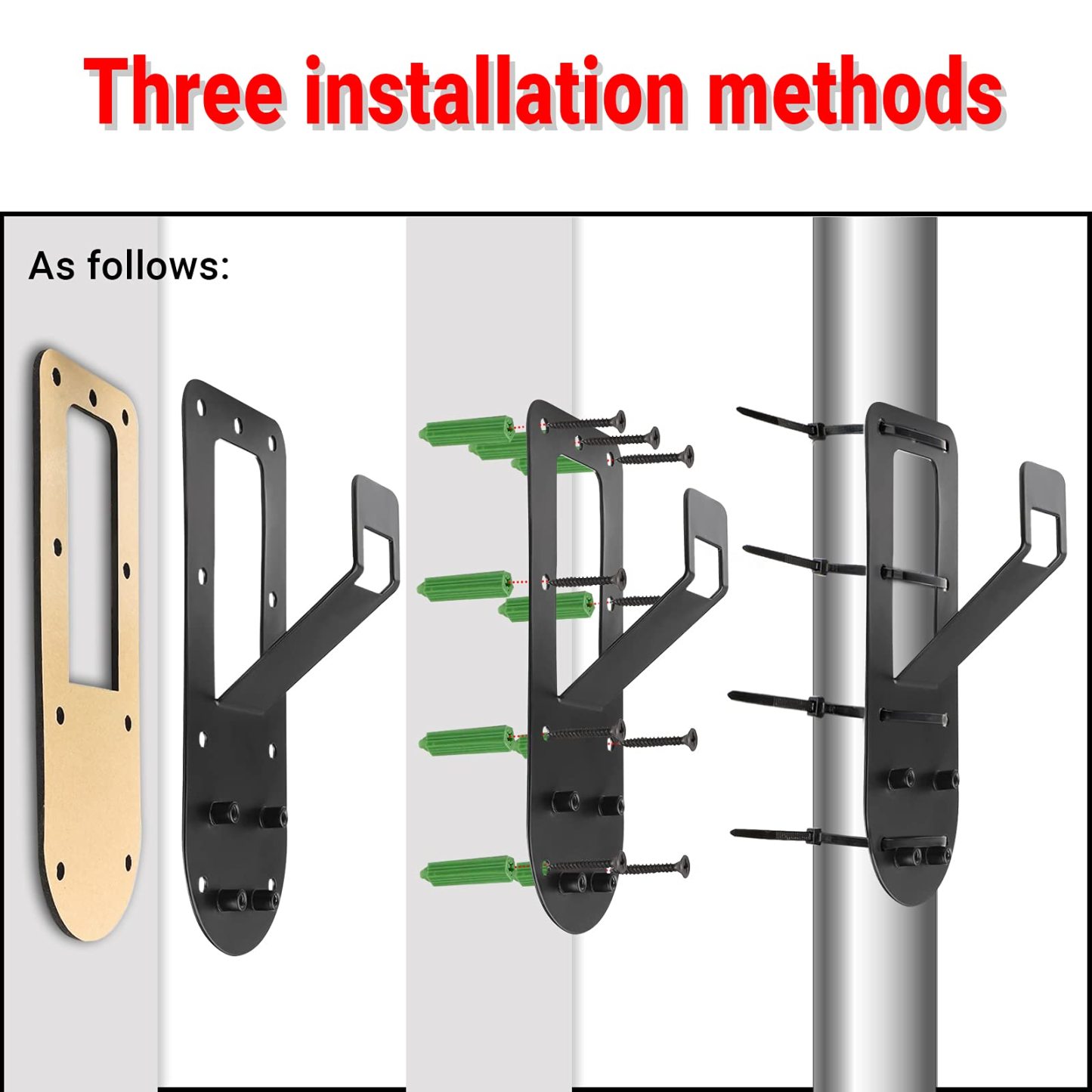 Three installation methods

As follows: