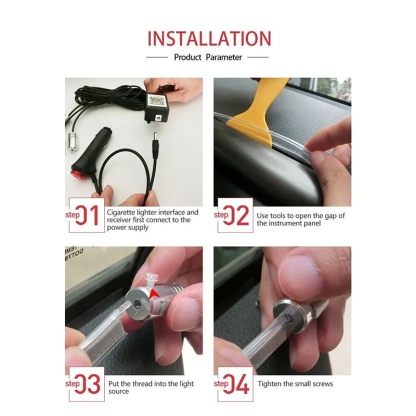 INSTALLATION

Product Parameter

step 01 Cigarette lighter interface and receiver first connect to the power supply

step 02 Use tools to open the gap of the instrument panel

step 03 Put the thread into the light source

step 04 Tighten the small screws