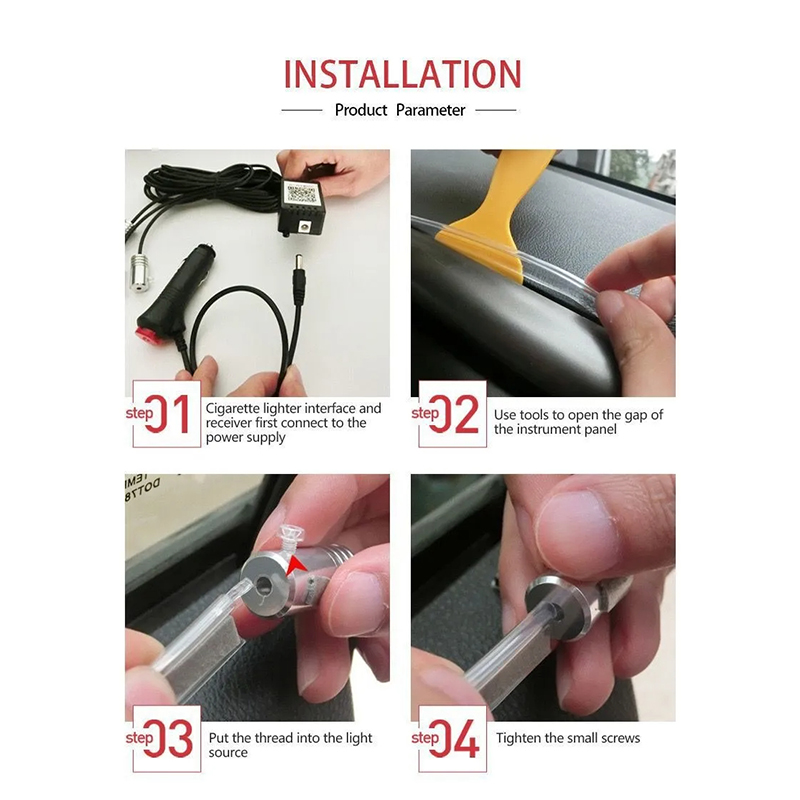 INSTALLATION

Product Parameter

step 01 Cigarette lighter interface and receiver first connect to the power supply

step 02 Use tools to open the gap of the instrument panel

step 03 Put the thread into the light source

step 04 Tighten the small screws