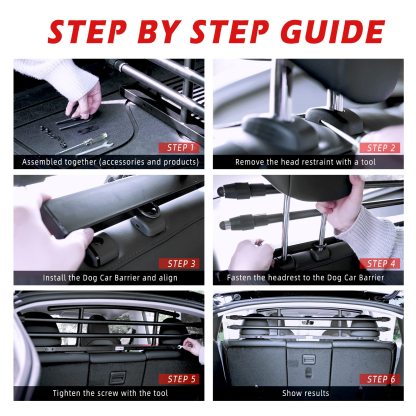 STEP BY STEP GUIDE

STEP 1
Assembled together (accessories and products)

STEP 2
Remove the head restraint with a tool

STEP 3
Install the Dog Car Barrier and align

STEP 4
Fasten the headrest to the Dog Car Barrier

STEP 5
Tighten the screw with the tool

STEP 6
Show results