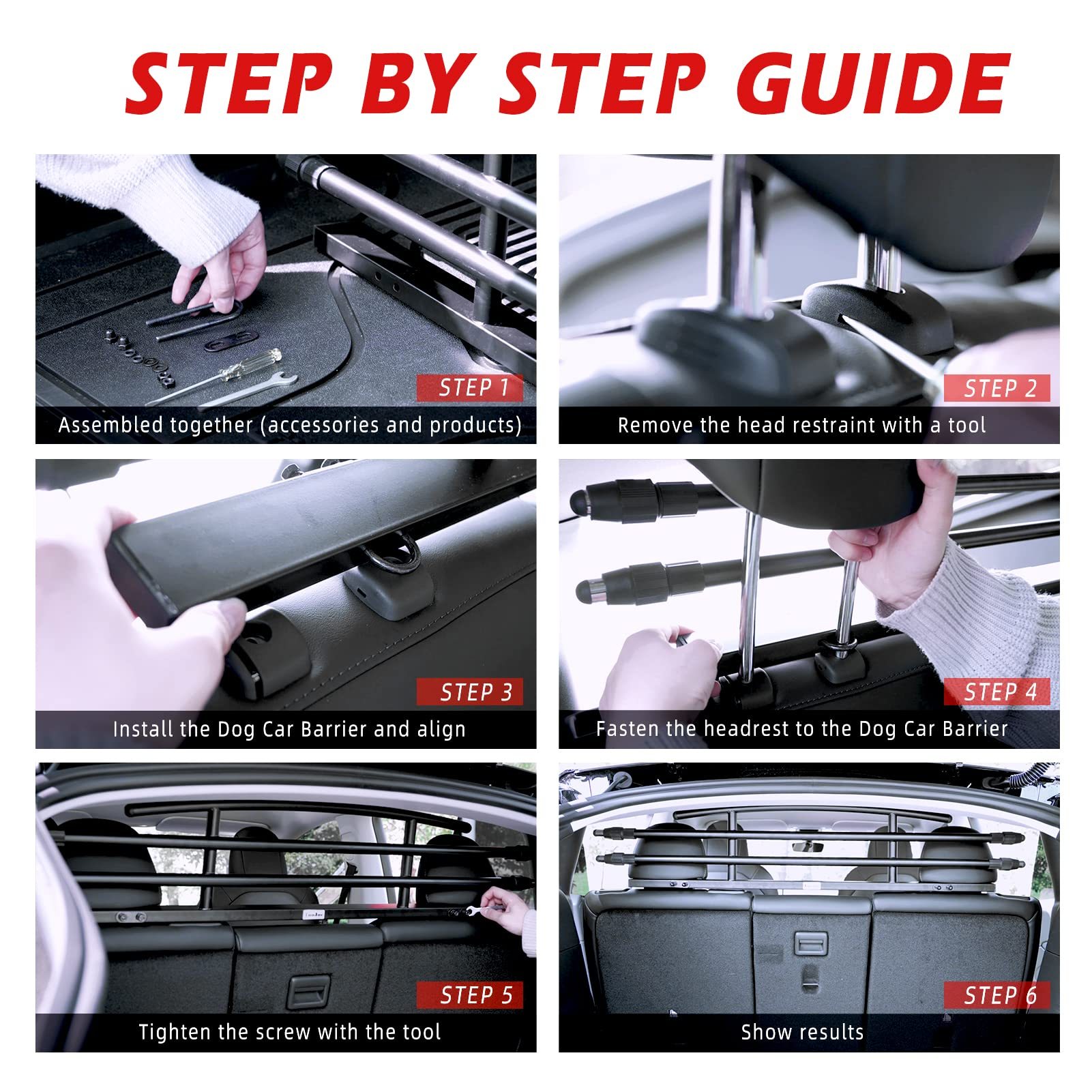 STEP BY STEP GUIDE

STEP 1
Assembled together (accessories and products)

STEP 2
Remove the head restraint with a tool

STEP 3
Install the Dog Car Barrier and align

STEP 4
Fasten the headrest to the Dog Car Barrier

STEP 5
Tighten the screw with the tool

STEP 6
Show results