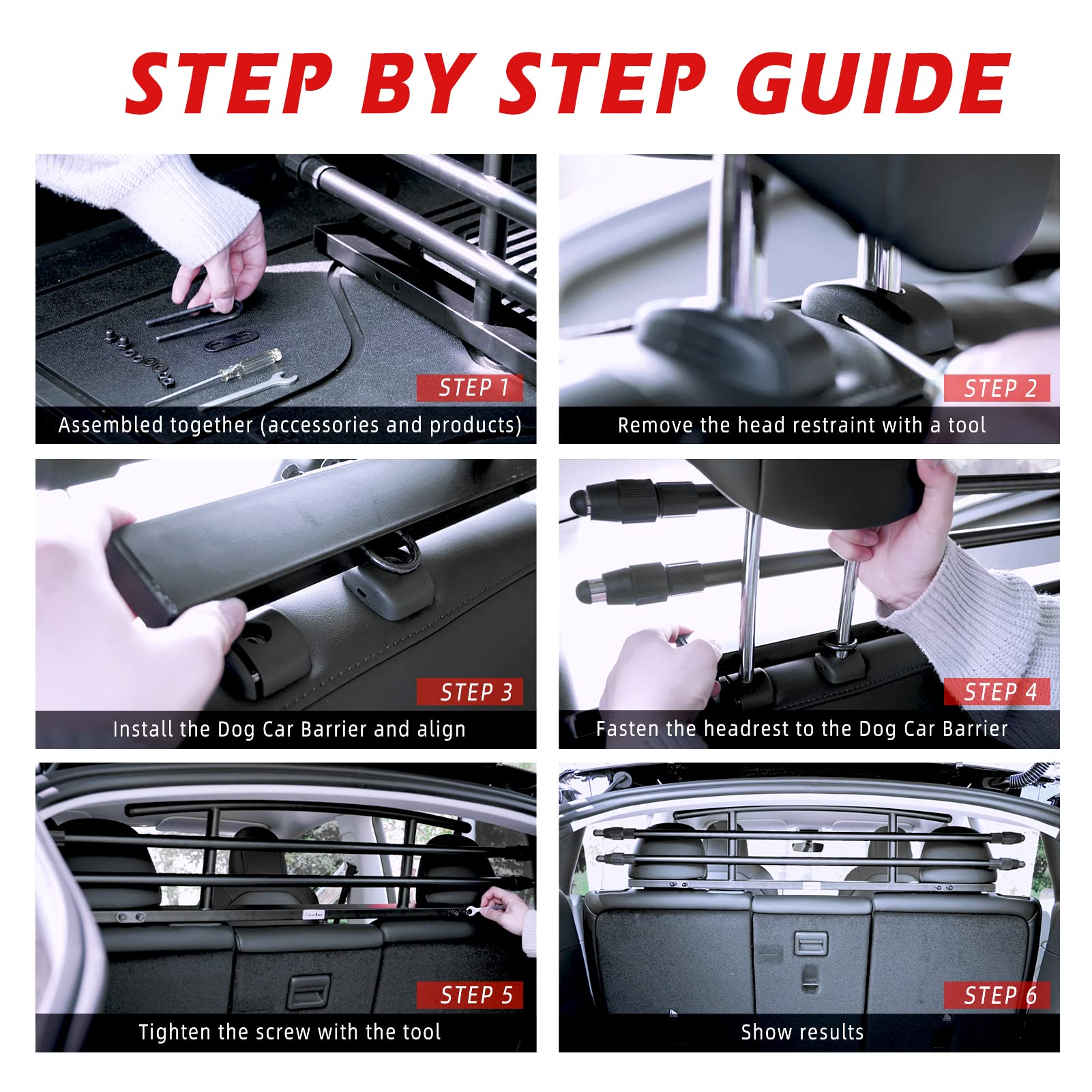 STEP BY STEP GUIDE

STEP 1
Assembled together (accessories and products)

STEP 2
Remove the head restraint with a tool

STEP 3
Install the Dog Car Barrier and align

STEP 4
Fasten the headrest to the Dog Car Barrier

STEP 5
Tighten the screw with the tool

STEP 6
Show results